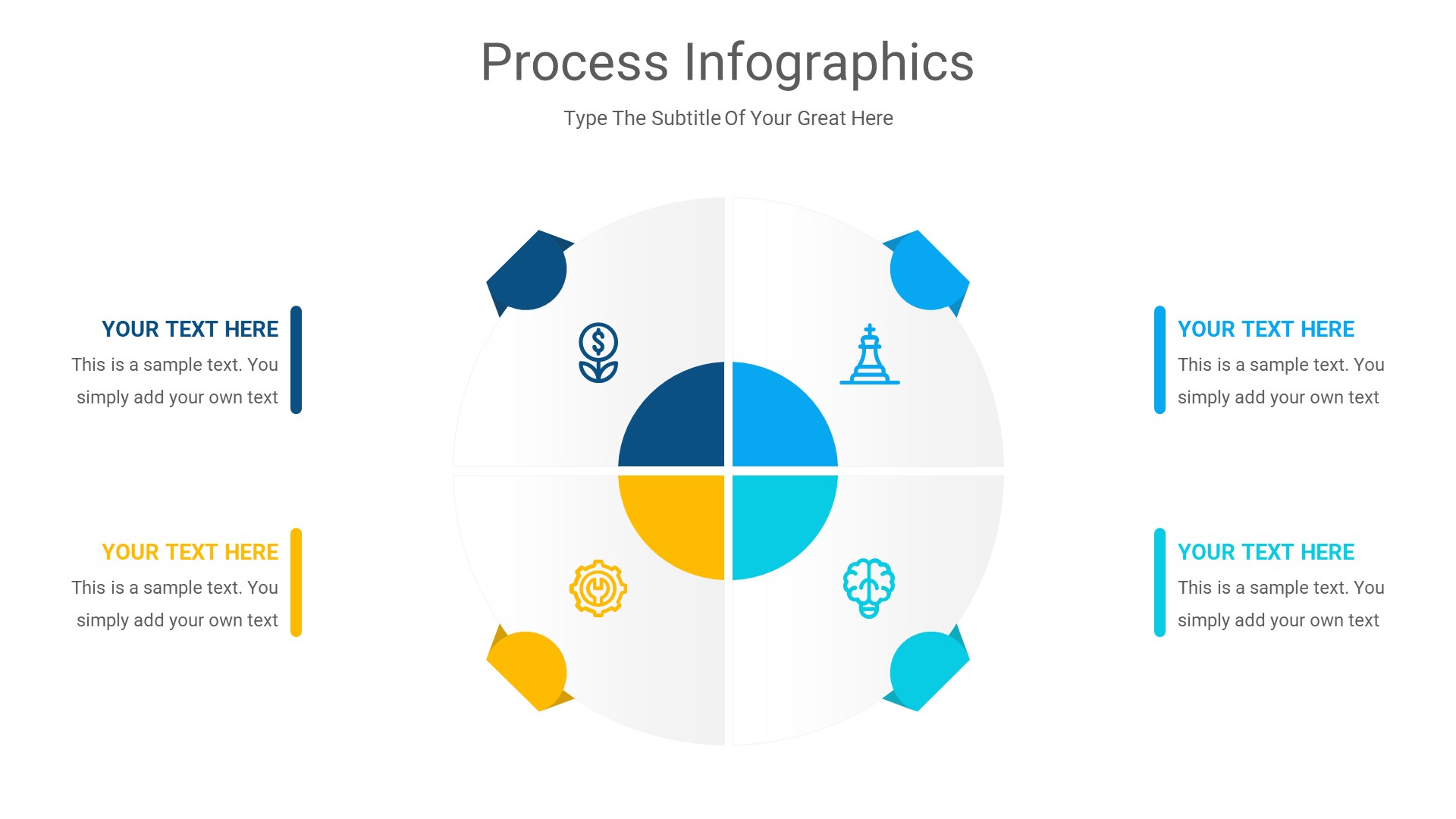 Process Infographics

Type The Subtitle Of Your Great Here

YOUR TEXT HERE
This is a sample text. You simply add your own text

YOUR TEXT HERE
This is a sample text. You simply add your own text

YOUR TEXT HERE
This is a sample text. You simply add your own text

YOUR TEXT HERE
This is a sample text. You simply add your own text