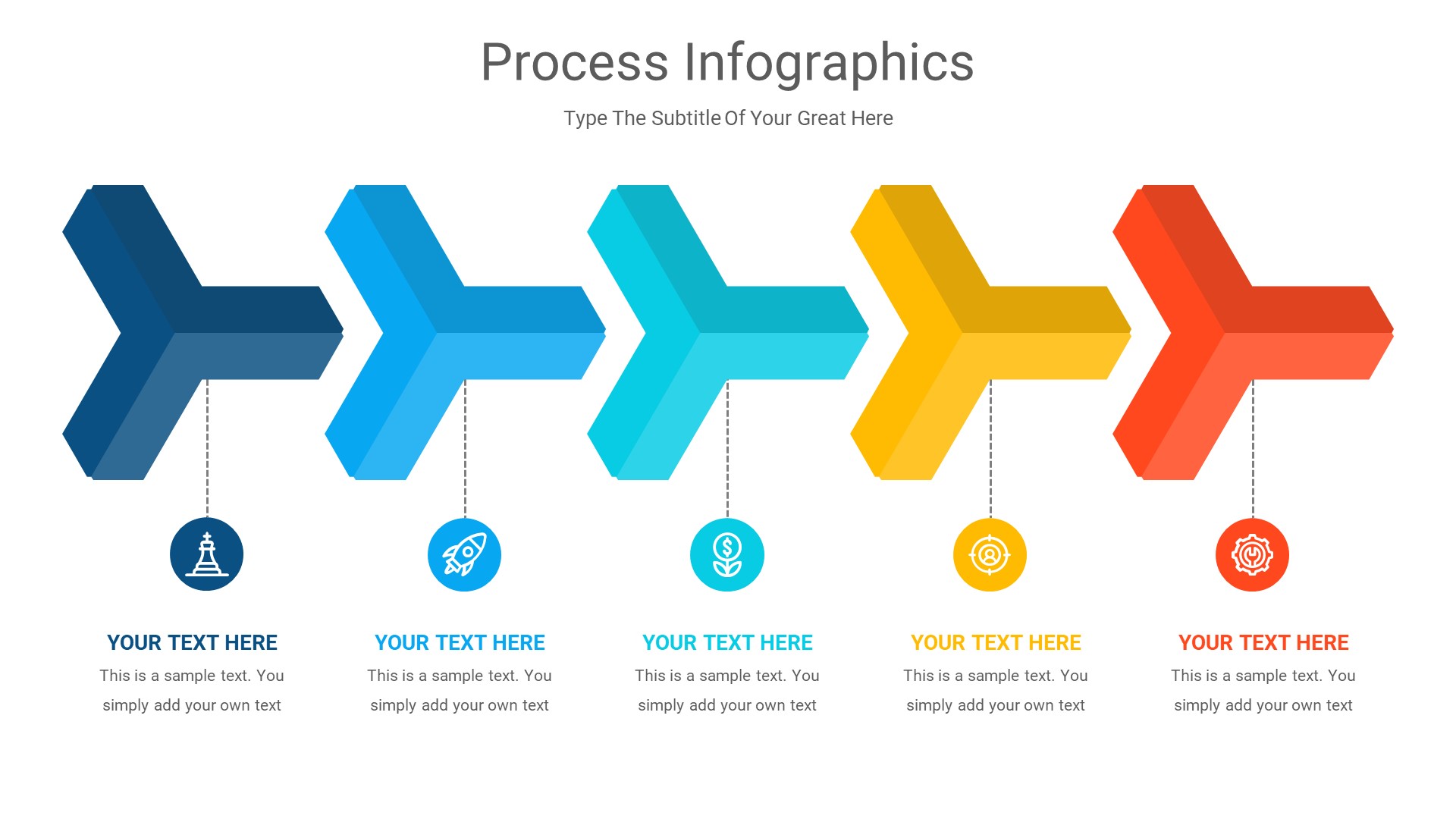 Process Infographics

Type The Subtitle Of Your Great Here

YOUR TEXT HERE

This is a sample text. You simply add your own text

YOUR TEXT HERE

This is a sample text. You simply add your own text

YOUR TEXT HERE

This is a sample text. You simply add your own text

YOUR TEXT HERE

This is a sample text. You simply add your own text

YOUR TEXT HERE

This is a sample text. You simply add your own text