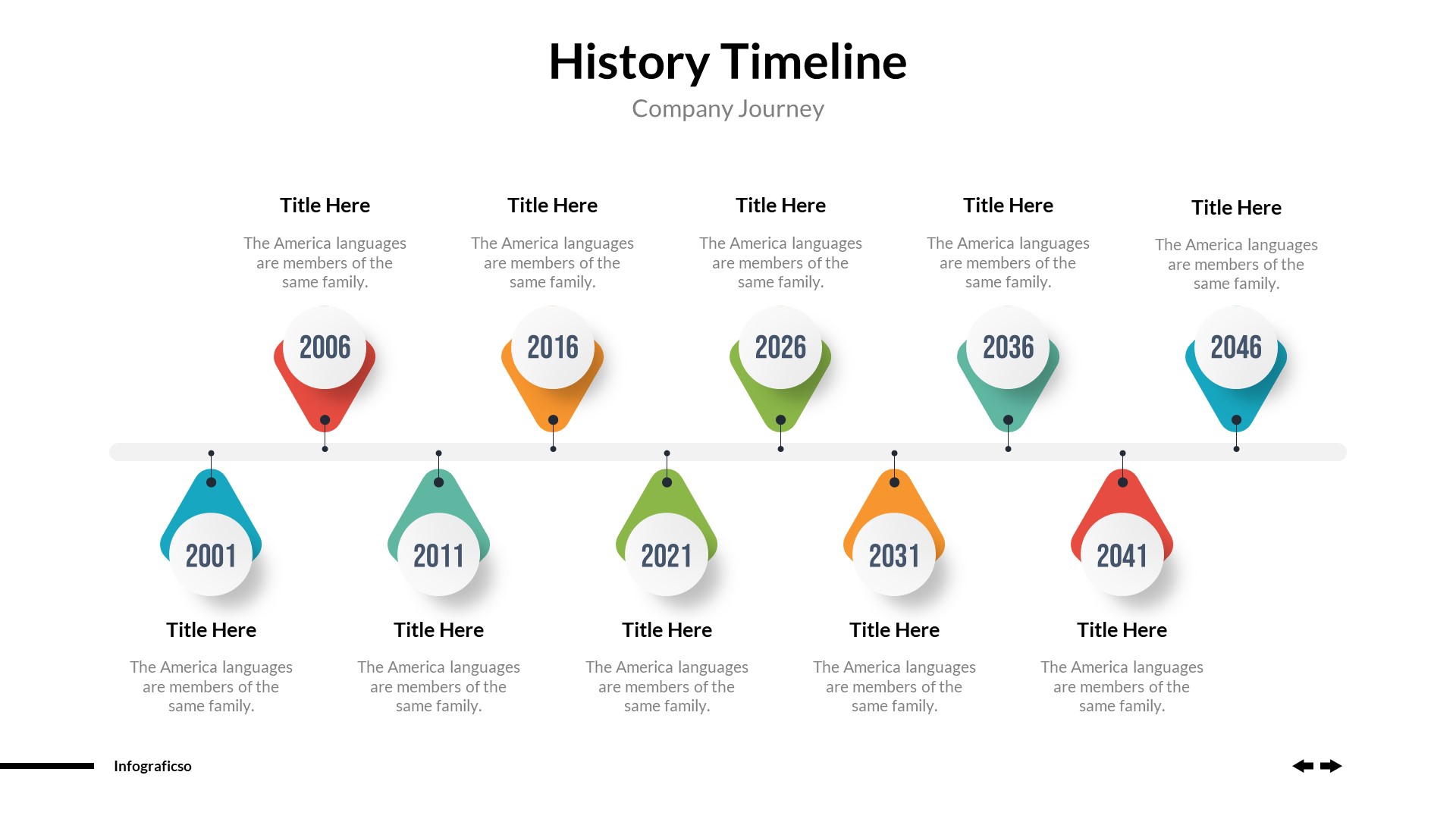 History Timeline

Company Journey

Title Here

The America languages are members of the same family.

2006

Title Here

The America languages are members of the same family.

2016

Title Here

The America languages are members of the same family.

2026

Title Here

The America languages are members of the same family.

2036

Title Here

The America languages are members of the same family.

2046

2001

Title Here

The America languages are members of the same family.

2011

Title Here

The America languages are members of the same family.

2021

Title Here

The America languages are members of the same family.

2031

Title Here

The America languages are members of the same family.

2041

Title Here

The America languages are members of the same family.

Infograficso