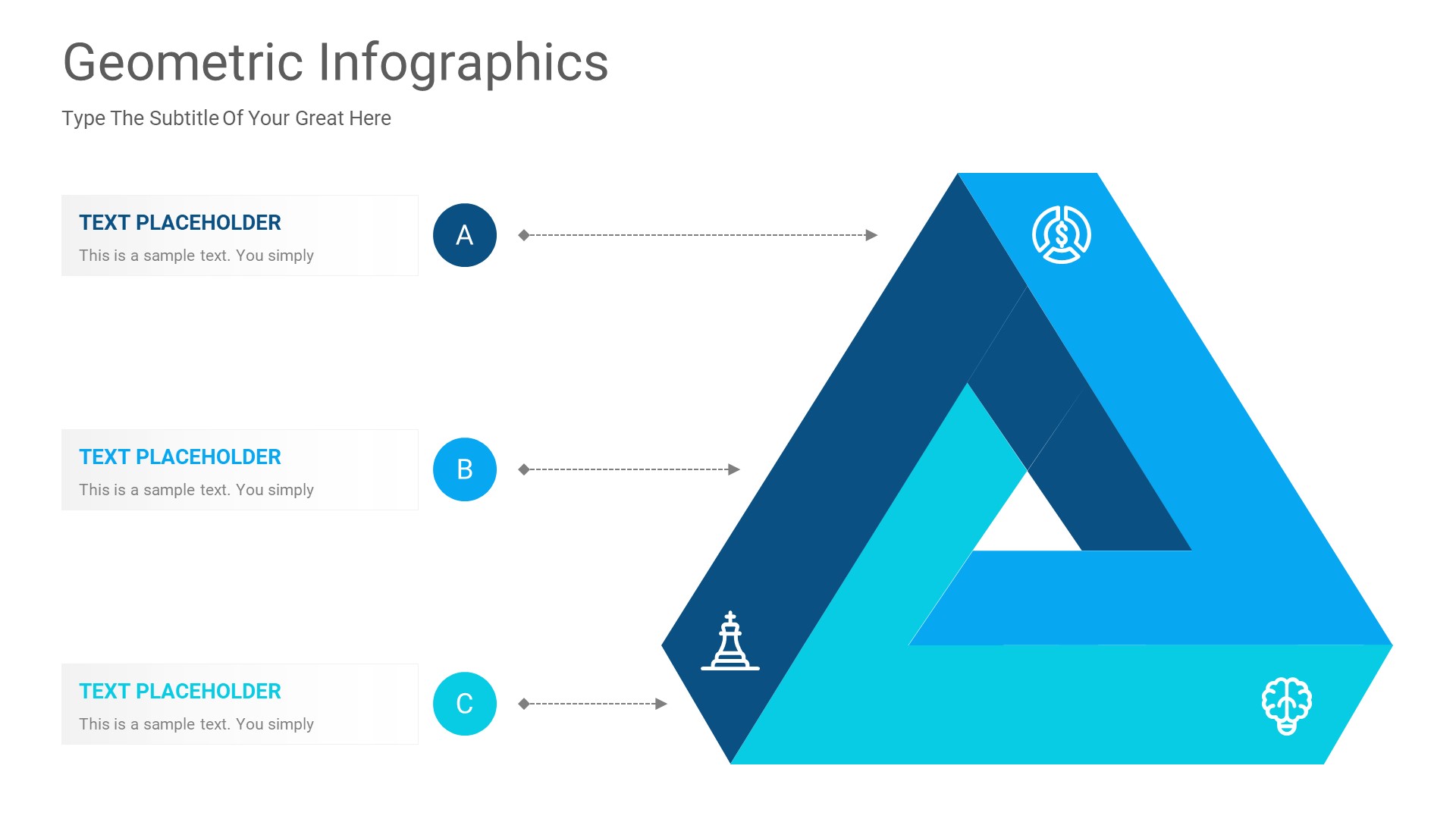 Geometric Infographics

Type The Subtitle Of Your Great Here

TEXT PLACEHOLDER

This is a sample text. You simply

A

TEXT PLACEHOLDER

This is a sample text. You simply

B

TEXT PLACEHOLDER

This is a sample text. You simply

C