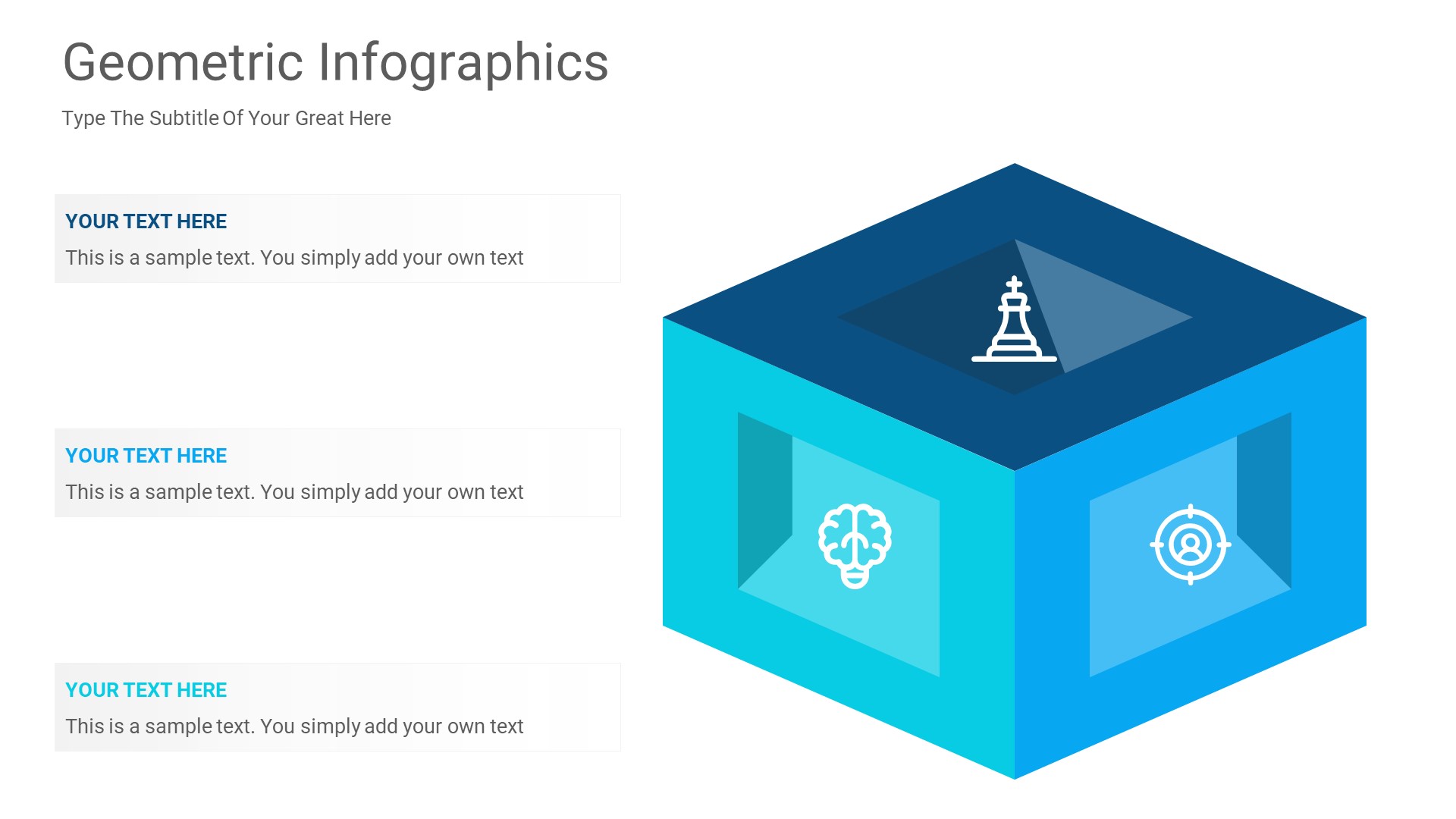 Geometric Infographics

Type The Subtitle Of Your Great Here

YOUR TEXT HERE

This is a sample text. You simply add your own text

YOUR TEXT HERE

This is a sample text. You simply add your own text

YOUR TEXT HERE

This is a sample text. You simply add your own text