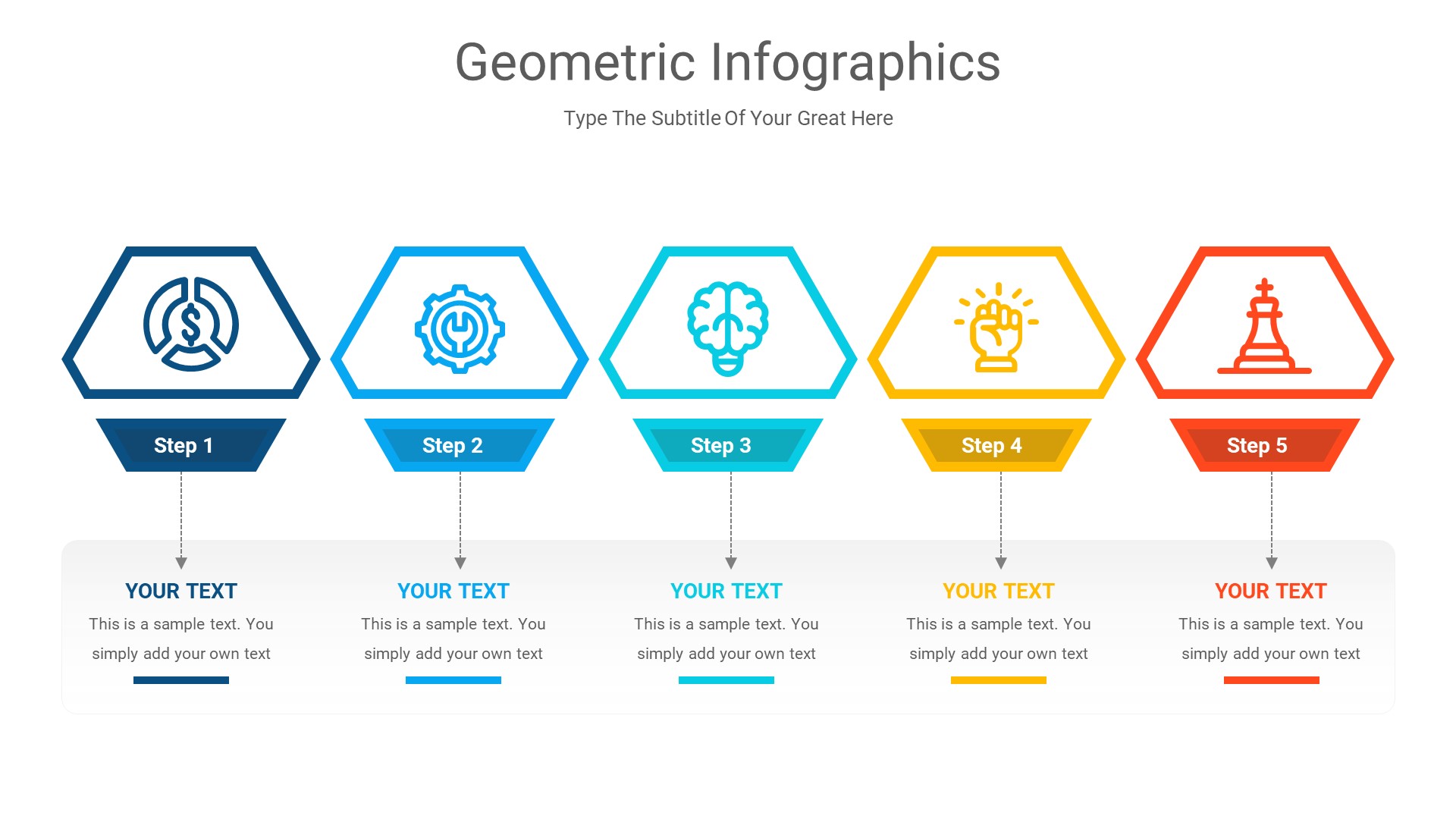 Geometric Infographics

Type The Subtitle Of Your Great Here

Step 1

YOUR TEXT

This is a sample text. You simply add your own text

Step 2

YOUR TEXT

This is a sample text. You simply add your own text

Step 3

YOUR TEXT

This is a sample text. You simply add your own text

Step 4

YOUR TEXT

This is a sample text. You simply add your own text

Step 5

YOUR TEXT

This is a sample text. You simply add your own text