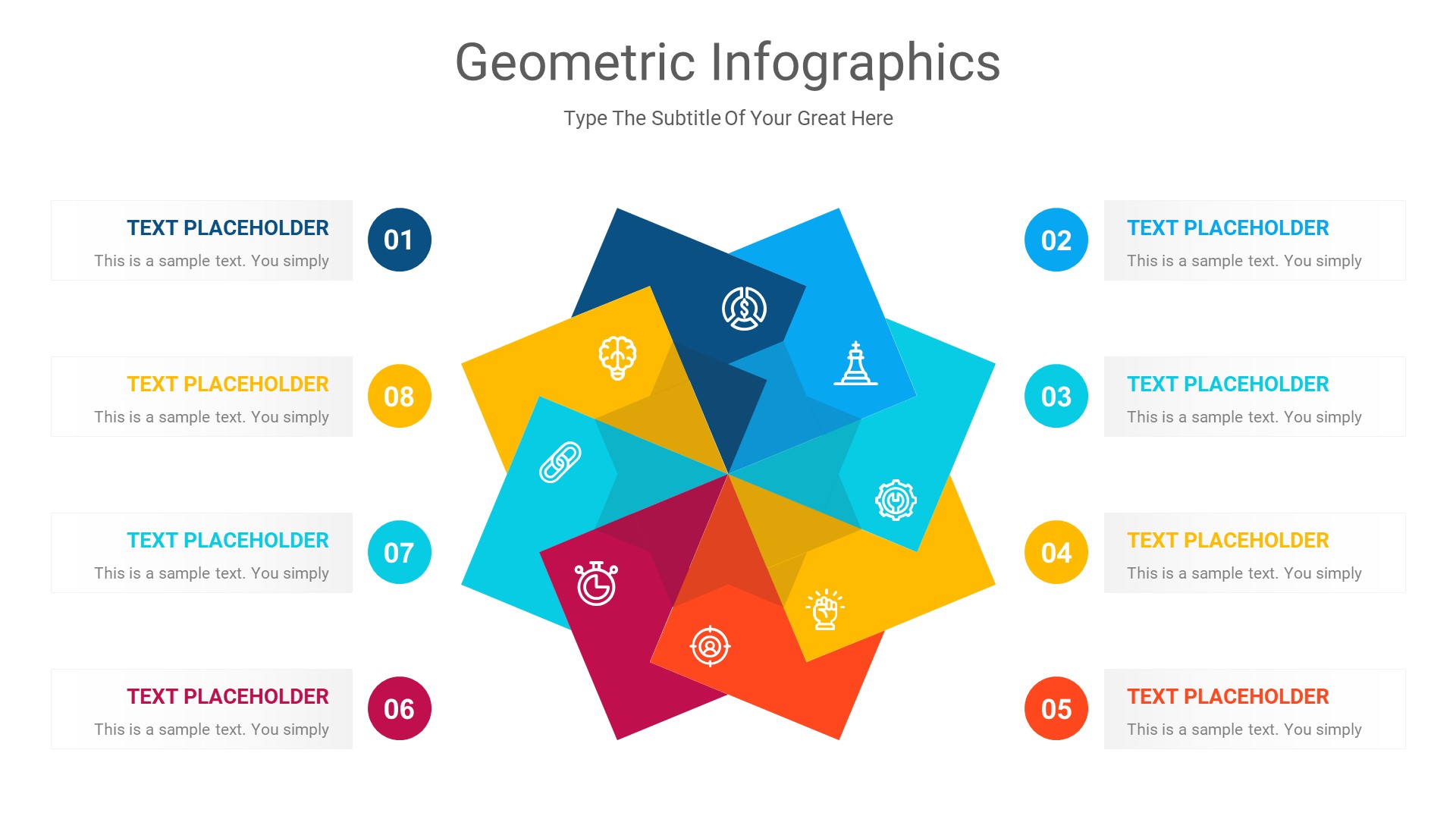 Geometric Infographics

Type The Subtitle Of Your Great Here

TEXT PLACEHOLDER
This is a sample text. You simply

01

TEXT PLACEHOLDER
This is a sample text. You simply

08

TEXT PLACEHOLDER
This is a sample text. You simply

07

TEXT PLACEHOLDER
This is a sample text. You simply

06

02

TEXT PLACEHOLDER
This is a sample text. You simply

03

TEXT PLACEHOLDER
This is a sample text. You simply

04

TEXT PLACEHOLDER
This is a sample text. You simply

05

TEXT PLACEHOLDER
This is a sample text. You simply