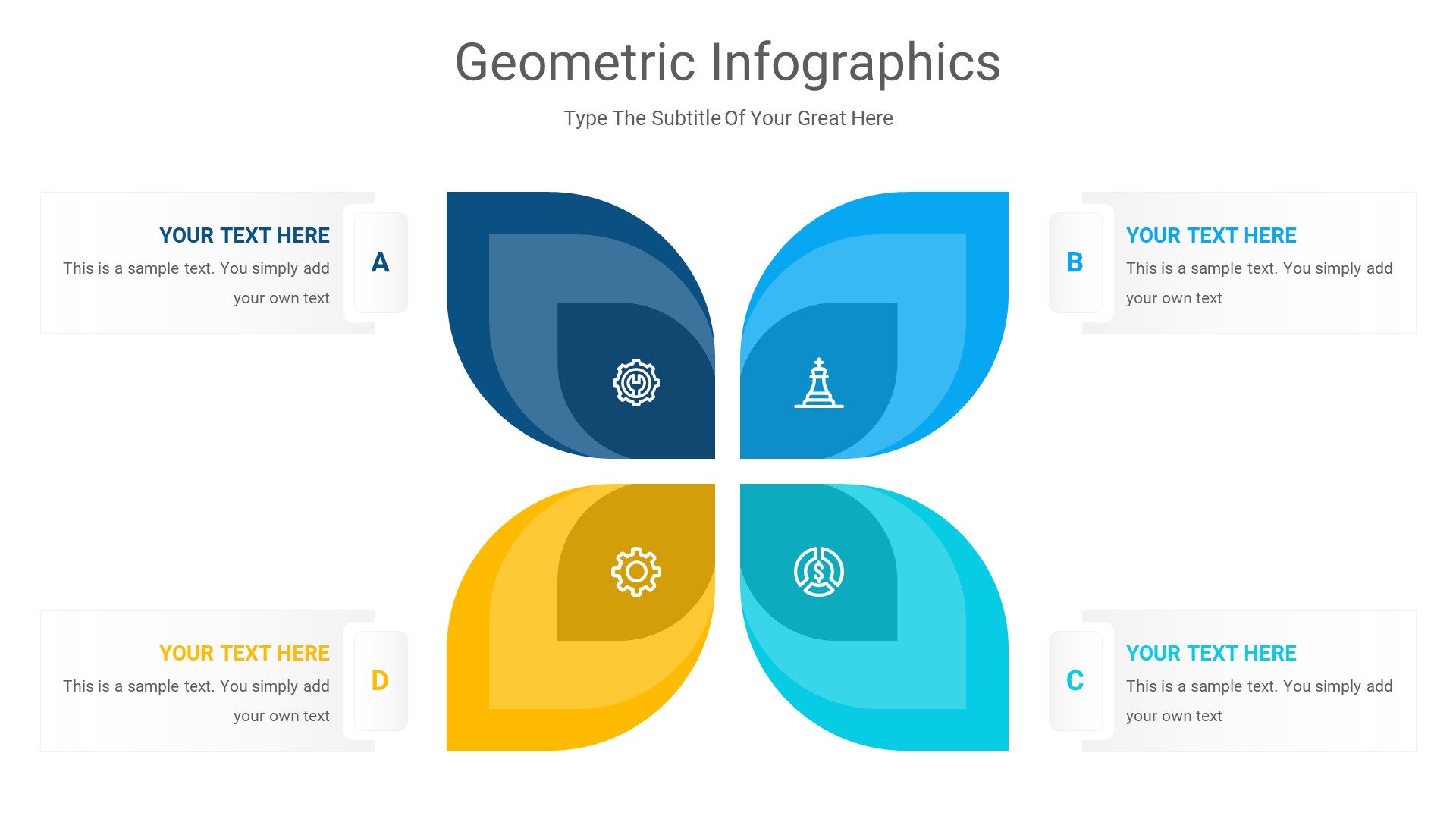 Geometric Infographics

Type The Subtitle Of Your Great Here

YOUR TEXT HERE
This is a sample text. You simply add your own text

A

B

YOUR TEXT HERE
This is a sample text. You simply add your own text

YOUR TEXT HERE
This is a sample text. You simply add your own text

D

C

YOUR TEXT HERE
This is a sample text. You simply add your own text