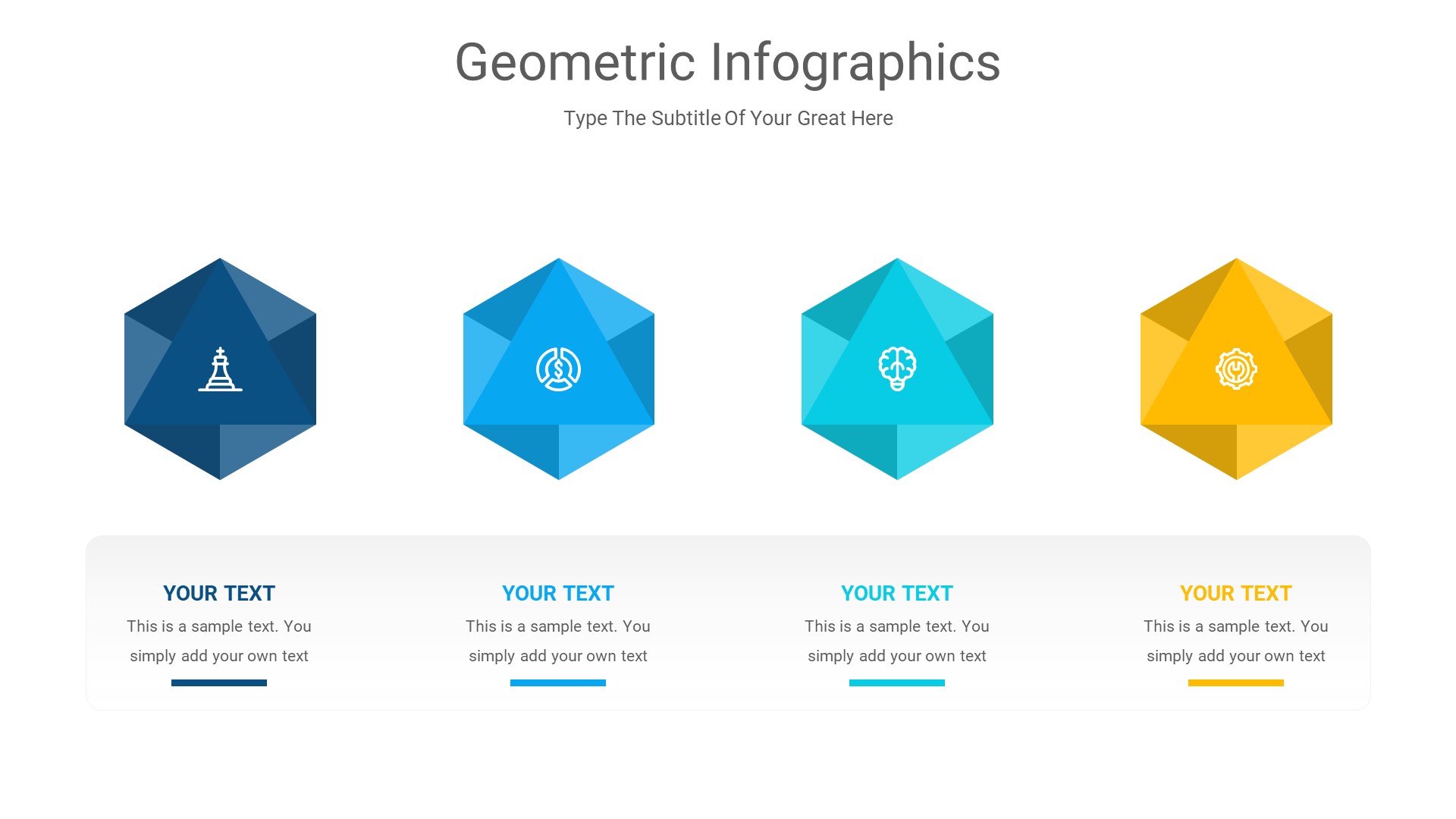 Geometric Infographics

Type The Subtitle Of Your Great Here

YOUR TEXT
This is a sample text. You simply add your own text

YOUR TEXT
This is a sample text. You simply add your own text

YOUR TEXT
This is a sample text. You simply add your own text

YOUR TEXT
This is a sample text. You simply add your own text