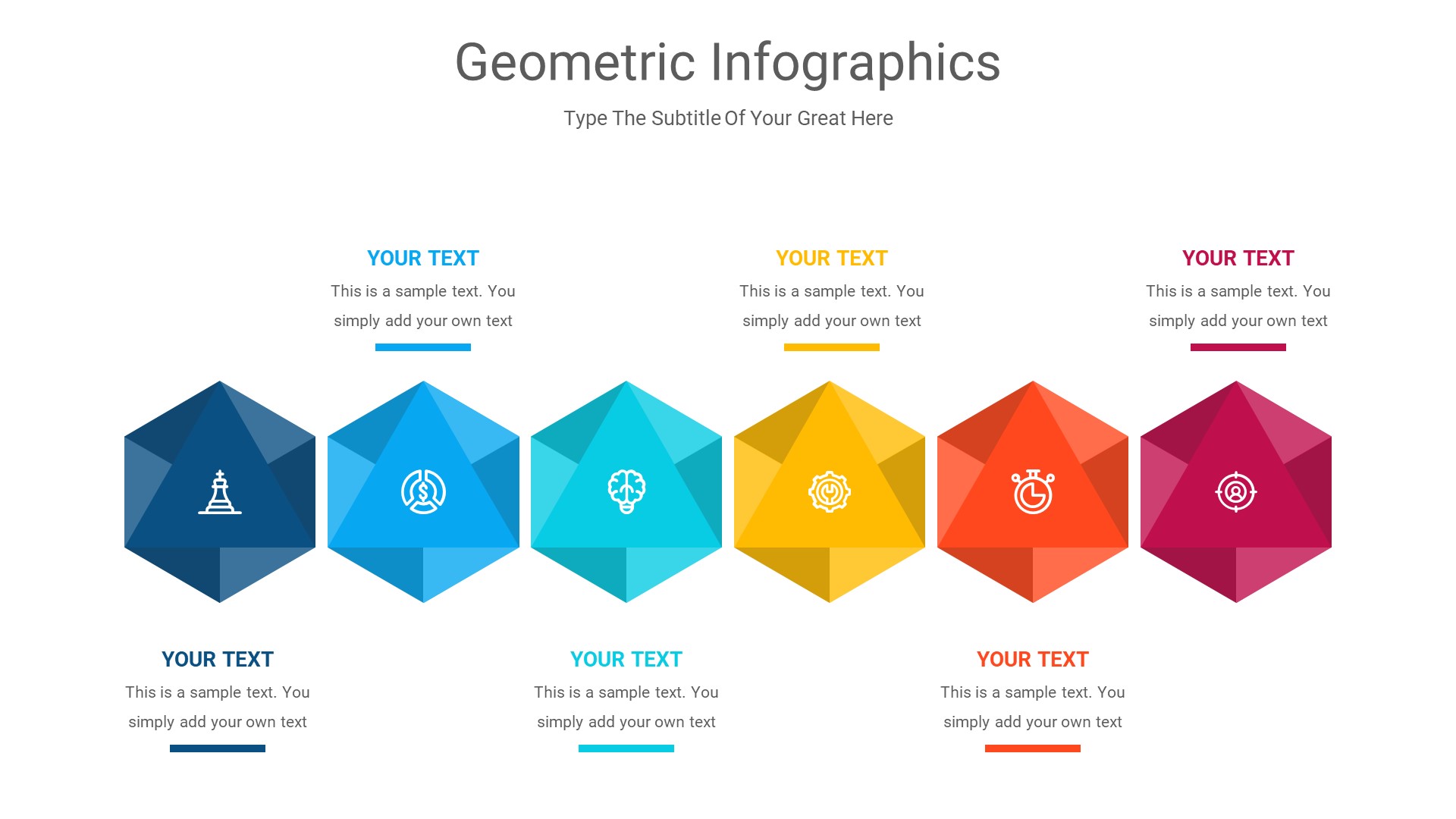 Geometric Infographics

Type The Subtitle Of Your Great Here

YOUR TEXT

This is a sample text. You simply add your own text

YOUR TEXT

This is a sample text. You simply add your own text

YOUR TEXT

This is a sample text. You simply add your own text

YOUR TEXT

This is a sample text. You simply add your own text

YOUR TEXT

This is a sample text. You simply add your own text

YOUR TEXT

This is a sample text. You simply add your own text