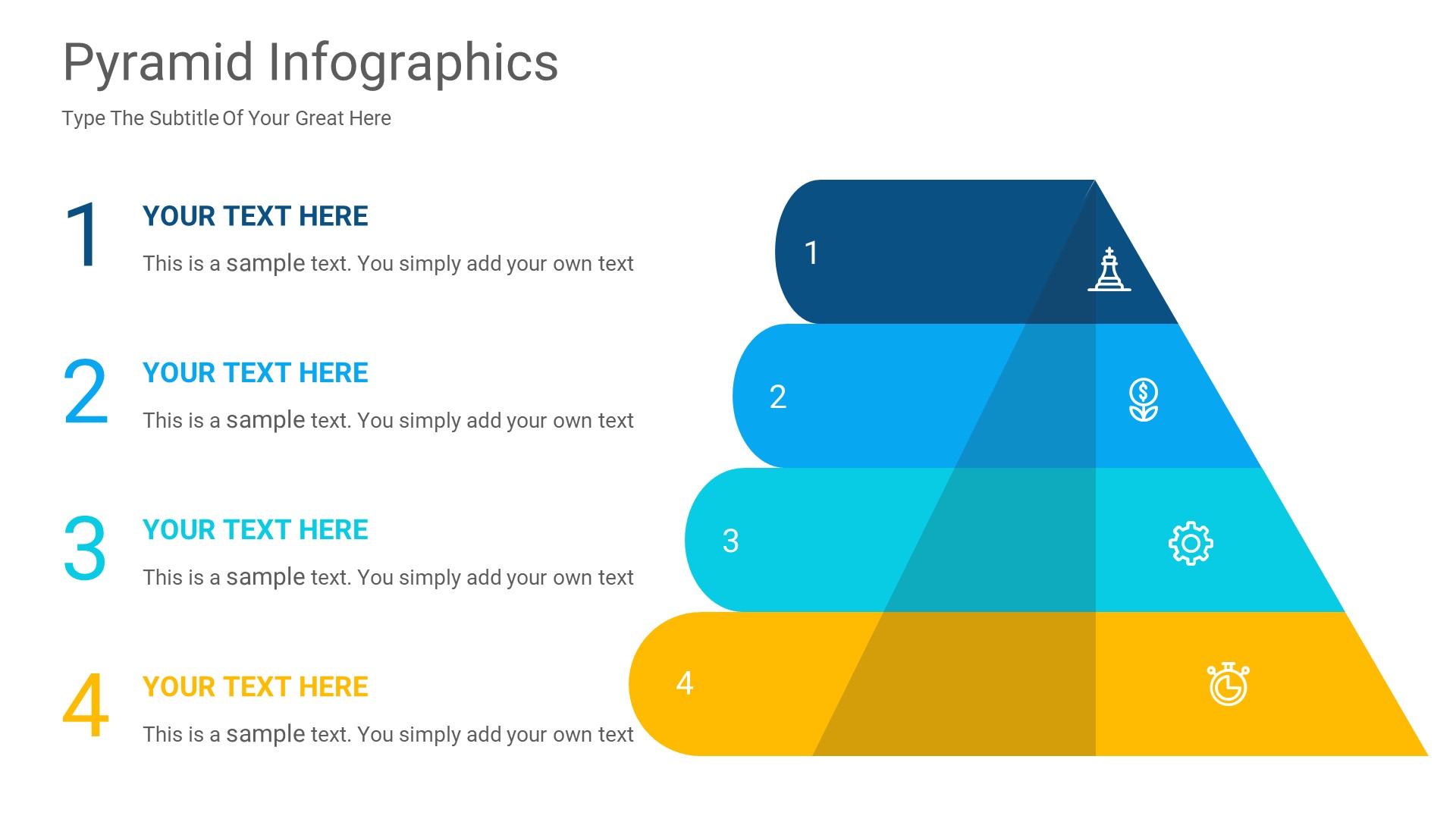 Pyramid Infographics

Type The Subtitle Of Your Great Here

1

YOUR TEXT HERE

This is a sample text. You simply add your own text

2

YOUR TEXT HERE

This is a sample text. You simply add your own text

3

YOUR TEXT HERE

This is a sample text. You simply add your own text

4

YOUR TEXT HERE

This is a sample text. You simply add your own text

1

2

3

4