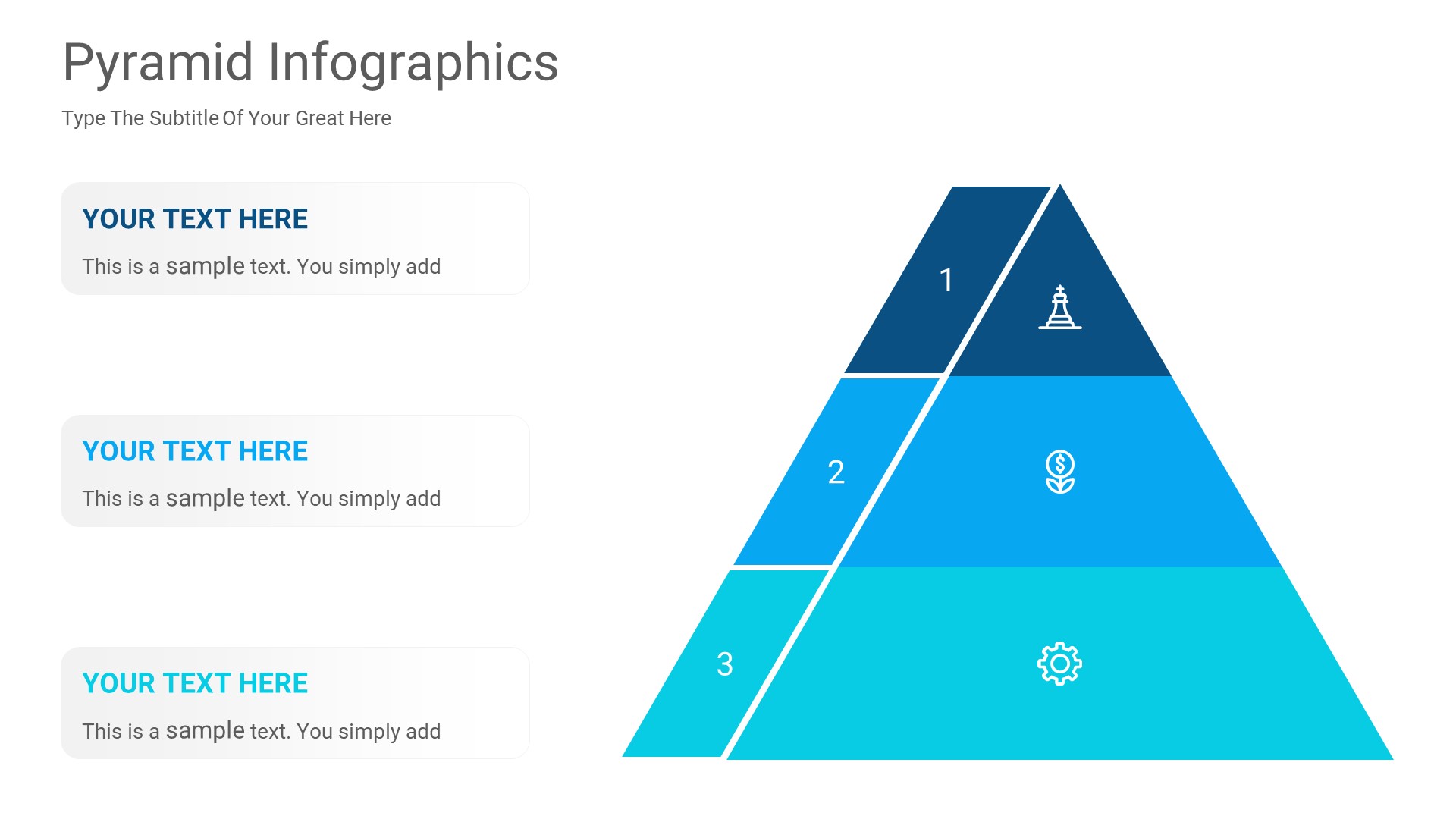 Pyramid Infographics

Type The Subtitle Of Your Great Here

YOUR TEXT HERE

This is a sample text. You simply add

YOUR TEXT HERE

This is a sample text. You simply add

YOUR TEXT HERE

This is a sample text. You simply add

1

2

3