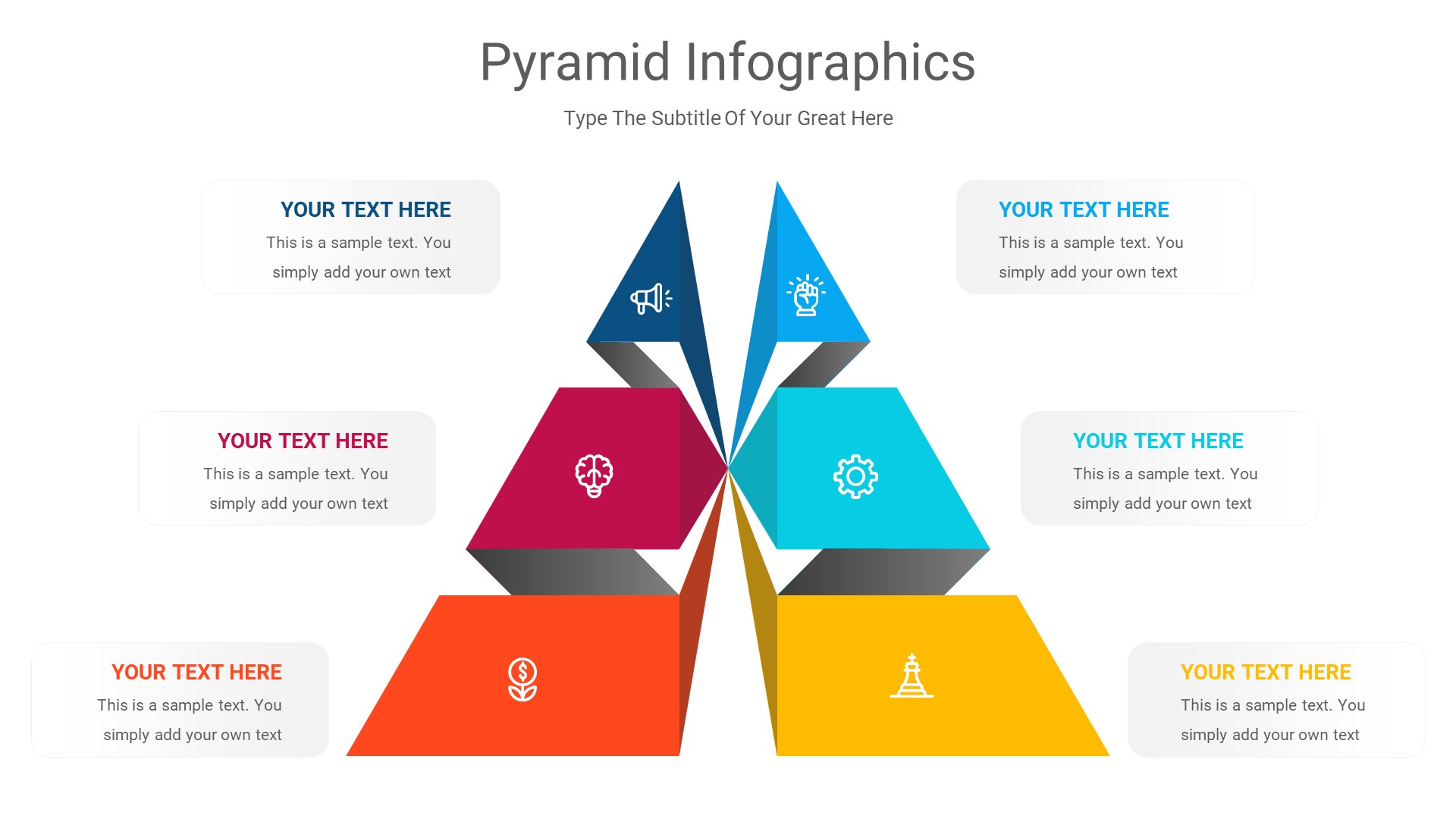 Pyramid Infographics

Type The Subtitle Of Your Great Here

YOUR TEXT HERE
This is a sample text. You simply add your own text

YOUR TEXT HERE
This is a sample text. You simply add your own text

YOUR TEXT HERE
This is a sample text. You simply add your own text

YOUR TEXT HERE
This is a sample text. You simply add your own text

YOUR TEXT HERE
This is a sample text. You simply add your own text

YOUR TEXT HERE
This is a sample text. You simply add your own text