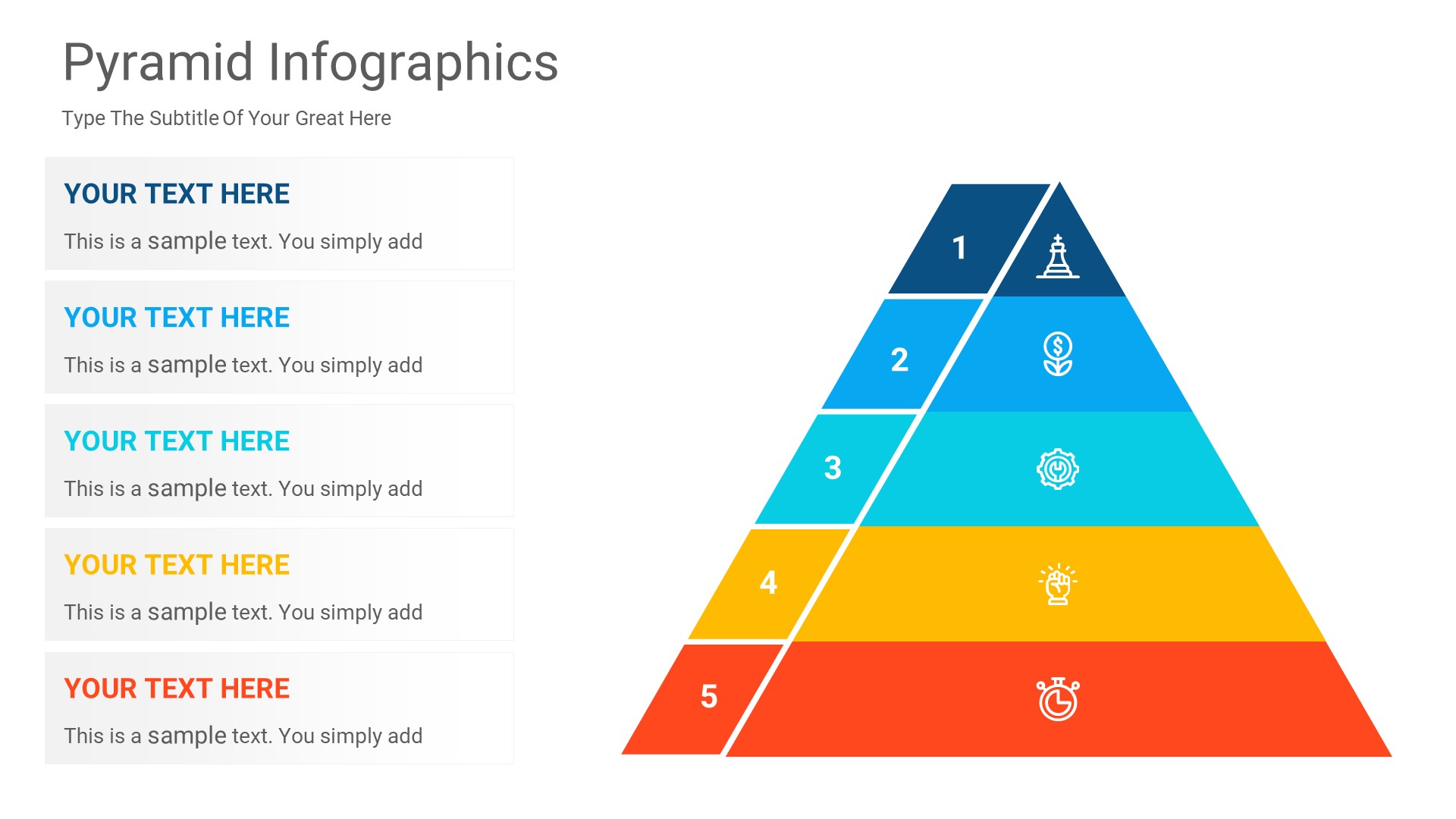 Pyramid Infographics

Type The Subtitle Of Your Great Here

YOUR TEXT HERE

This is a sample text. You simply add

YOUR TEXT HERE

This is a sample text. You simply add

YOUR TEXT HERE

This is a sample text. You simply add

YOUR TEXT HERE

This is a sample text. You simply add

YOUR TEXT HERE

This is a sample text. You simply add

1

2

3

4

5