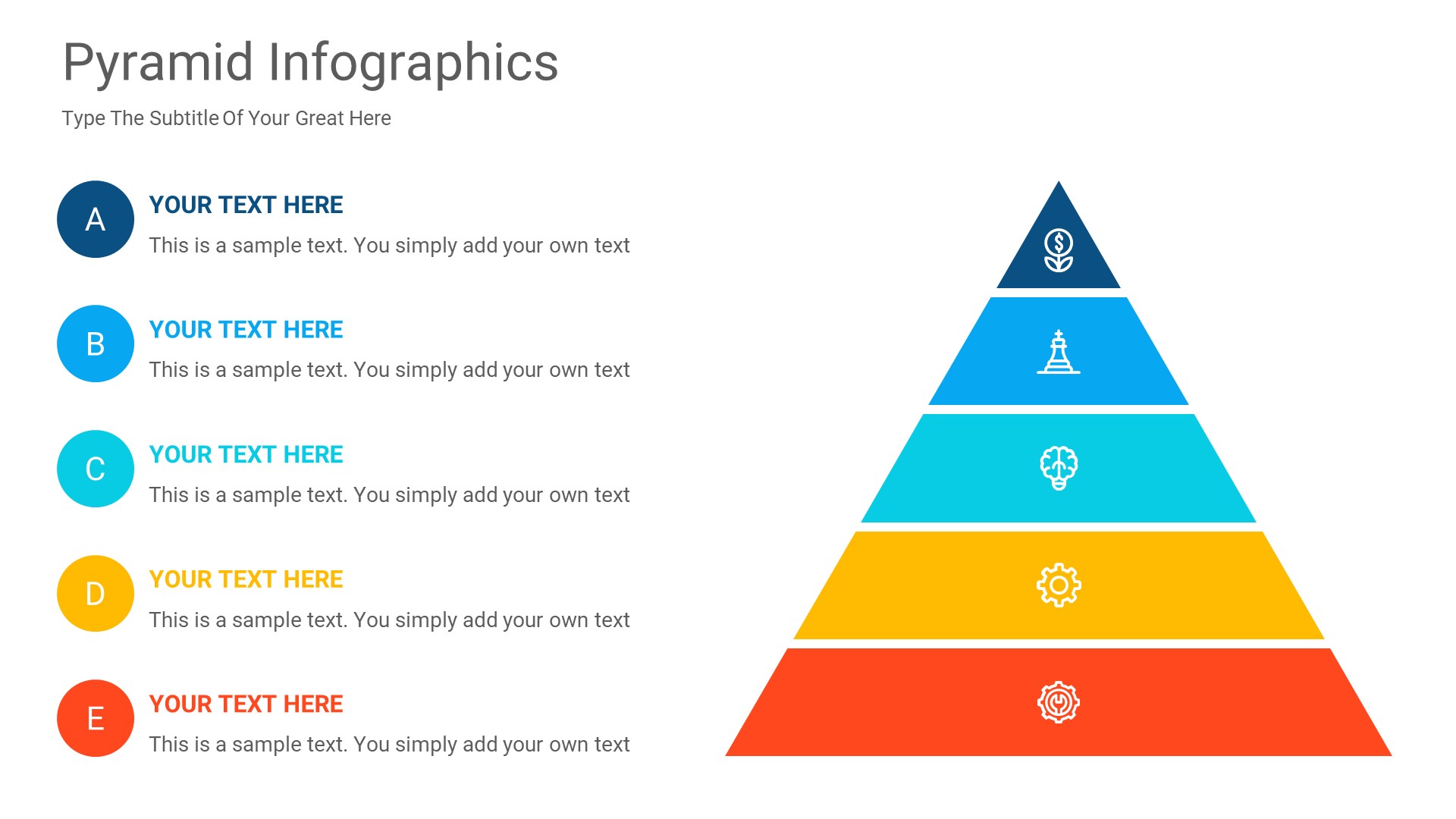 Pyramid Infographics

Type The Subtitle Of Your Great Here

A

YOUR TEXT HERE

This is a sample text. You simply add your own text

B

YOUR TEXT HERE

This is a sample text. You simply add your own text

C

YOUR TEXT HERE

This is a sample text. You simply add your own text

D

YOUR TEXT HERE

This is a sample text. You simply add your own text

E

YOUR TEXT HERE

This is a sample text. You simply add your own text