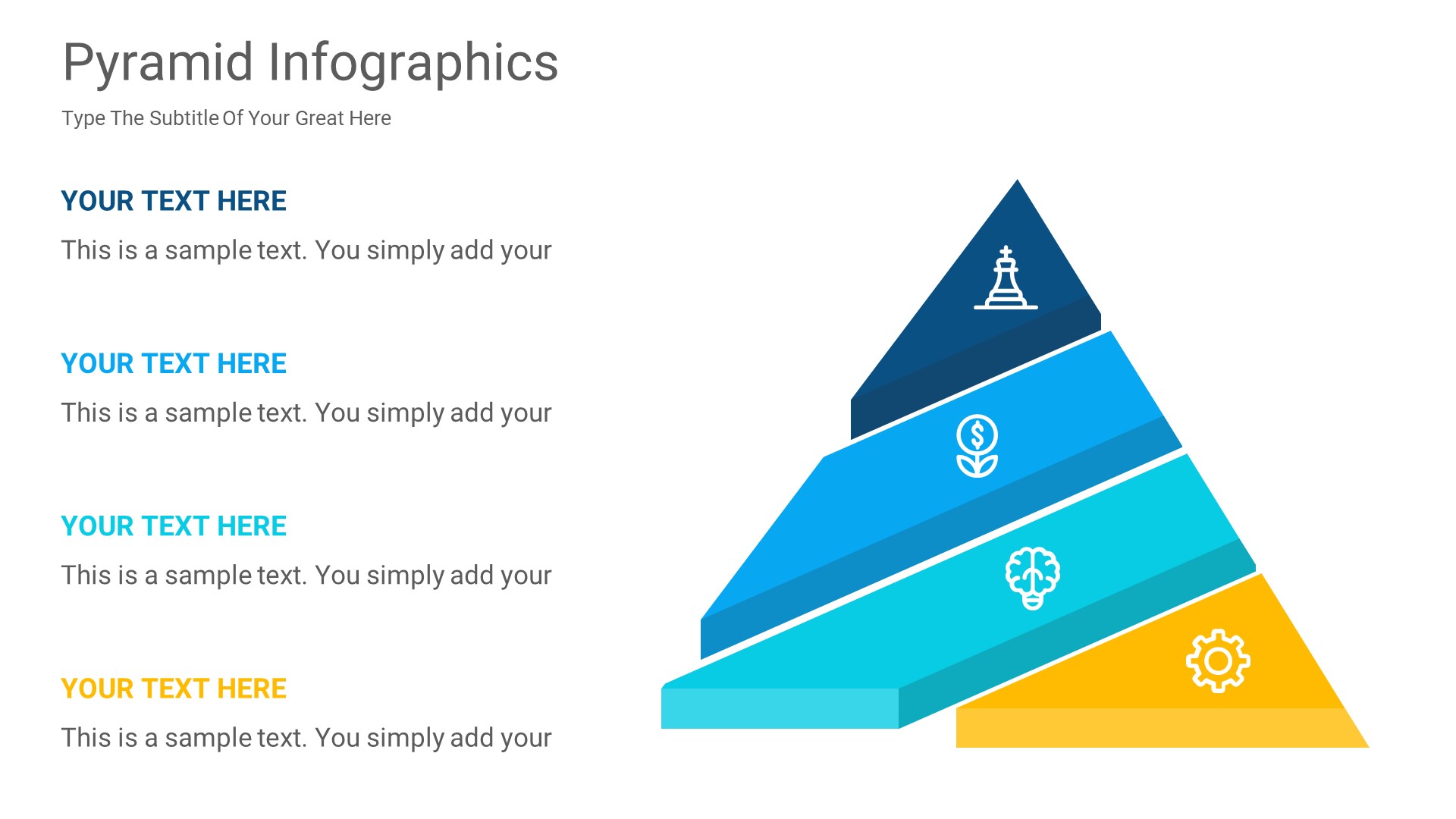 Pyramid Infographics

Type The Subtitle Of Your Great Here

YOUR TEXT HERE

This is a sample text. You simply add your

YOUR TEXT HERE

This is a sample text. You simply add your

YOUR TEXT HERE

This is a sample text. You simply add your

YOUR TEXT HERE

This is a sample text. You simply add your