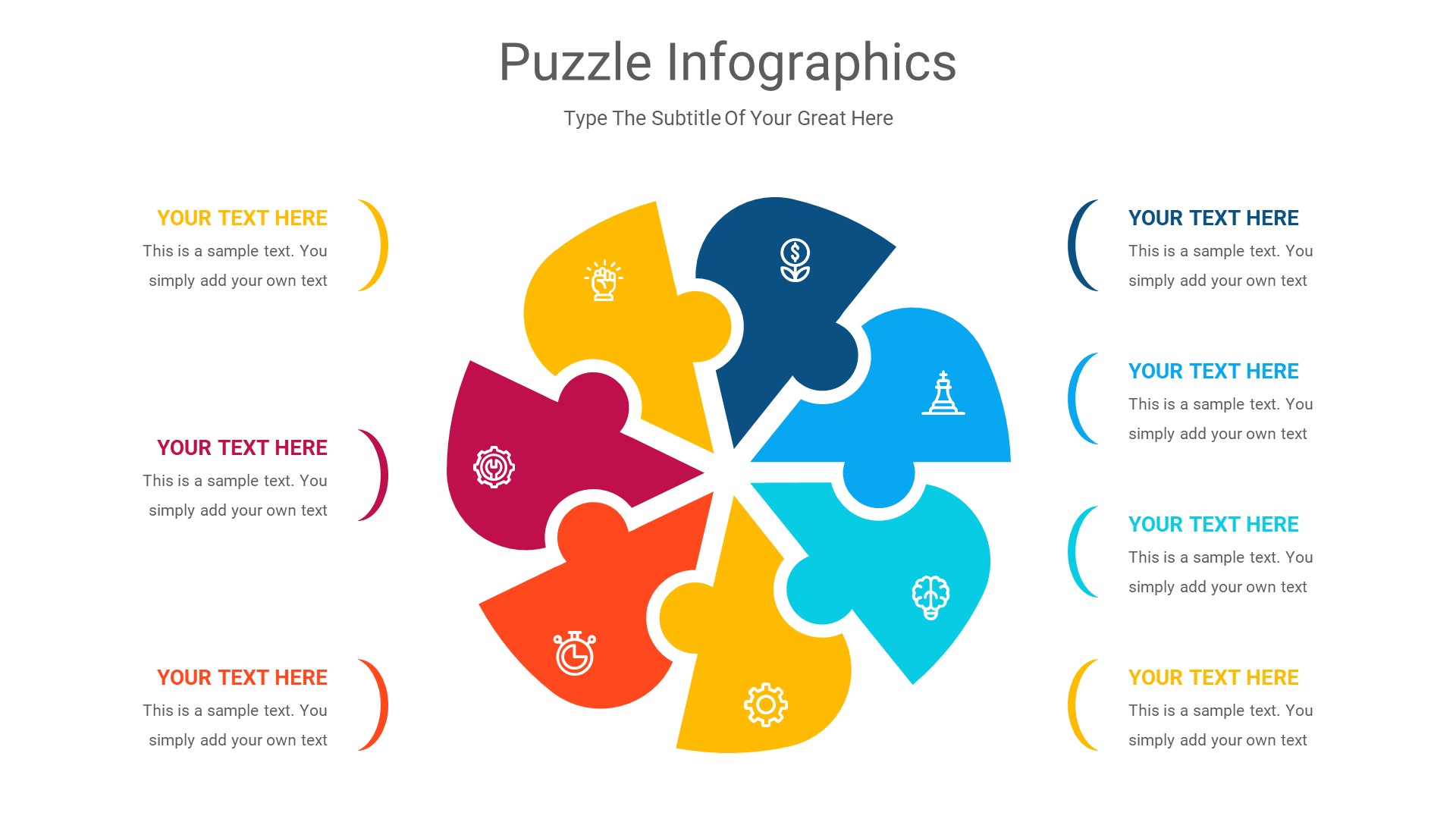 Puzzle Infographics

Type The Subtitle Of Your Great Here

YOUR TEXT HERE
This is a sample text. You simply add your own text

YOUR TEXT HERE
This is a sample text. You simply add your own text

YOUR TEXT HERE
This is a sample text. You simply add your own text

YOUR TEXT HERE
This is a sample text. You simply add your own text

YOUR TEXT HERE
This is a sample text. You simply add your own text

YOUR TEXT HERE
This is a sample text. You simply add your own text

YOUR TEXT HERE
This is a sample text. You simply add your own text