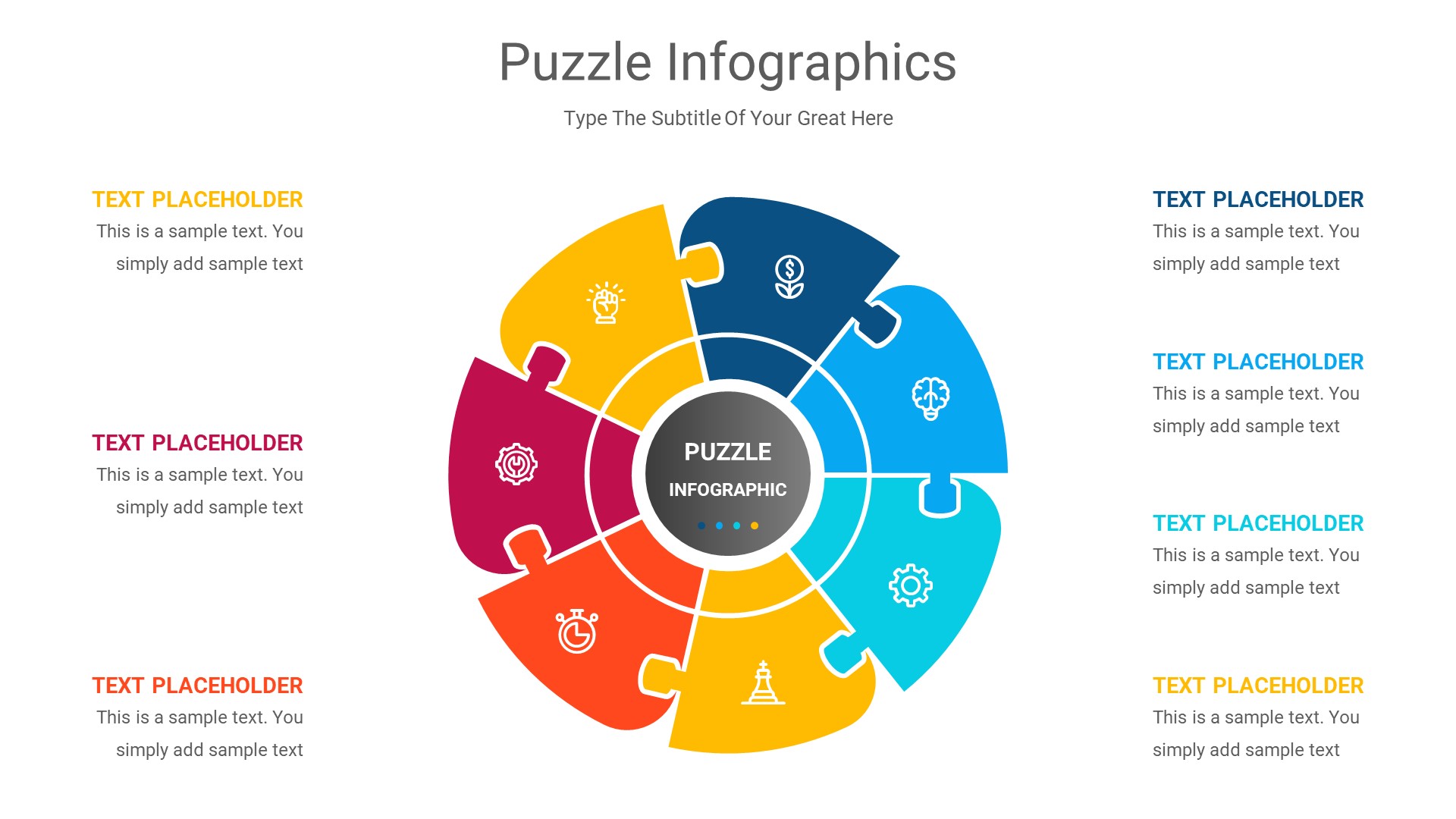 Puzzle Infographics

Type The Subtitle Of Your Great Here

TEXT PLACEHOLDER
This is a sample text. You simply add sample text

TEXT PLACEHOLDER
This is a sample text. You simply add sample text

TEXT PLACEHOLDER
This is a sample text. You simply add sample text

PUZZLE
INFOGRAPHIC

TEXT PLACEHOLDER
This is a sample text. You simply add sample text

TEXT PLACEHOLDER
This is a sample text. You simply add sample text

TEXT PLACEHOLDER
This is a sample text. You simply add sample text

TEXT PLACEHOLDER
This is a sample text. You simply add sample text