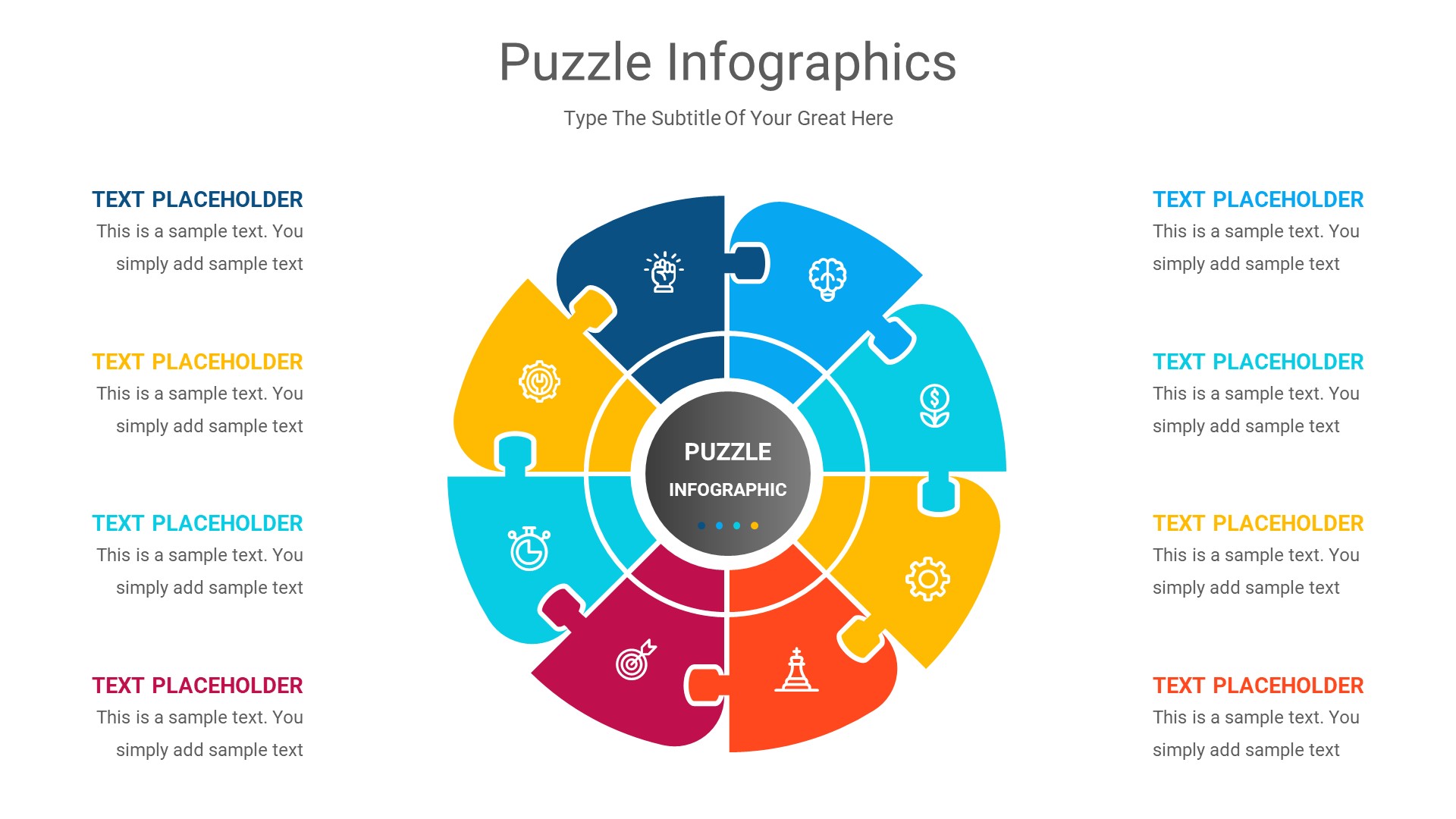 Puzzle Infographics

Type The Subtitle Of Your Great Here

TEXT PLACEHOLDER
This is a sample text. You simply add sample text

TEXT PLACEHOLDER
This is a sample text. You simply add sample text

TEXT PLACEHOLDER
This is a sample text. You simply add sample text

TEXT PLACEHOLDER
This is a sample text. You simply add sample text

PUZZLE
INFOGRAPHIC

TEXT PLACEHOLDER
This is a sample text. You simply add sample text

TEXT PLACEHOLDER
This is a sample text. You simply add sample text

TEXT PLACEHOLDER
This is a sample text. You simply add sample text

TEXT PLACEHOLDER
This is a sample text. You simply add sample text