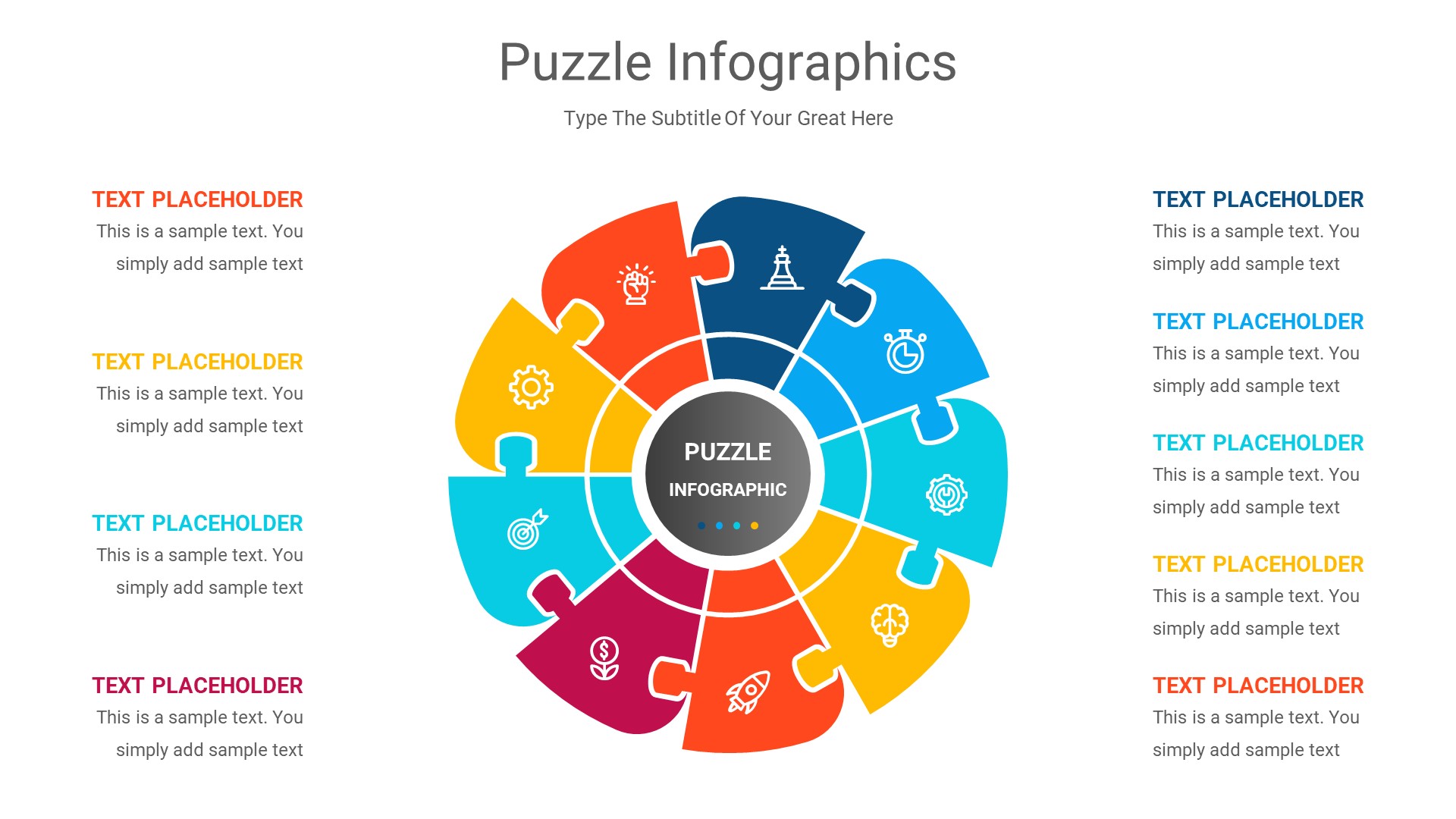 Puzzle Infographics

Type The Subtitle Of Your Great Here

TEXT PLACEHOLDER

This is a sample text. You simply add sample text

TEXT PLACEHOLDER

This is a sample text. You simply add sample text

TEXT PLACEHOLDER

This is a sample text. You simply add sample text

TEXT PLACEHOLDER

This is a sample text. You simply add sample text

PUZZLE

INFOGRAPHIC

TEXT PLACEHOLDER

This is a sample text. You simply add sample text

TEXT PLACEHOLDER

This is a sample text. You simply add sample text

TEXT PLACEHOLDER

This is a sample text. You simply add sample text

TEXT PLACEHOLDER

This is a sample text. You simply add sample text

TEXT PLACEHOLDER

This is a sample text. You simply add sample text