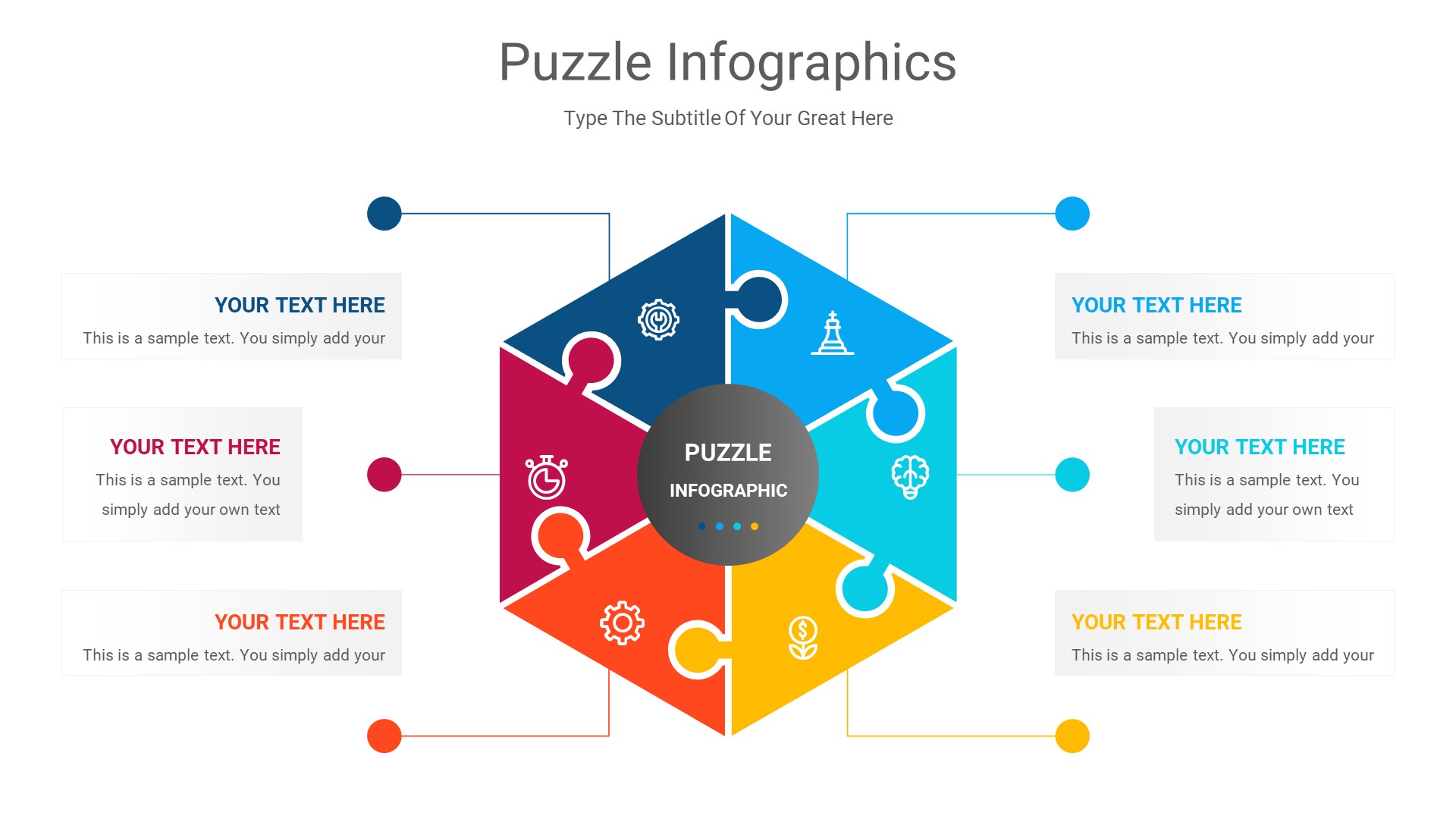 Puzzle Infographics

Type The Subtitle Of Your Great Here

YOUR TEXT HERE

This is a sample text. You simply add your

YOUR TEXT HERE

This is a sample text. You simply add your own text

YOUR TEXT HERE

This is a sample text. You simply add your

PUZZLE

INFOGRAPHIC

YOUR TEXT HERE

This is a sample text. You simply add your

YOUR TEXT HERE

This is a sample text. You simply add your own text

YOUR TEXT HERE

This is a sample text. You simply add your