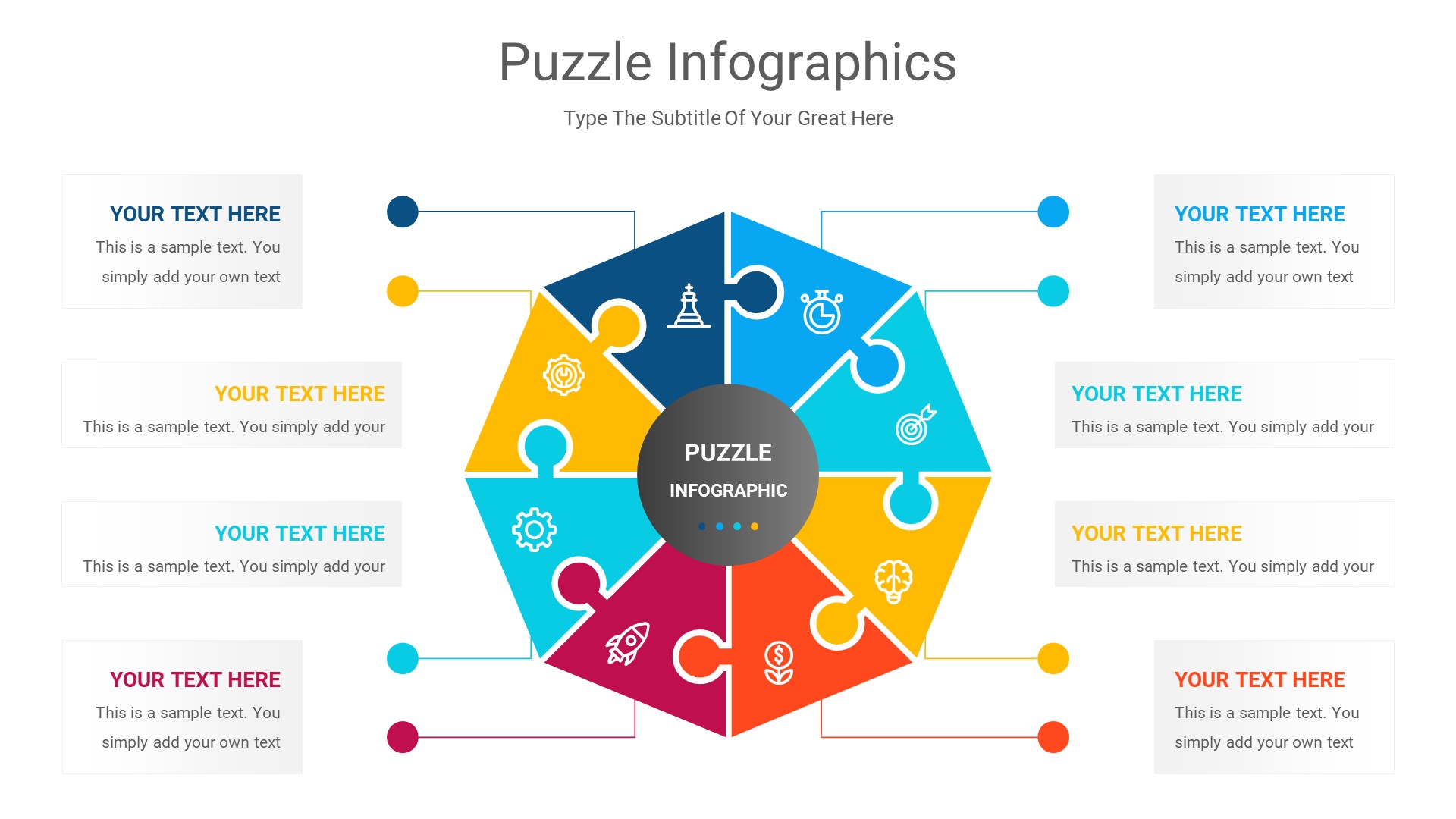 Puzzle Infographics

Type The Subtitle Of Your Great Here

YOUR TEXT HERE
This is a sample text. You simply add your own text

YOUR TEXT HERE
This is a sample text. You simply add your

YOUR TEXT HERE
This is a sample text. You simply add your

YOUR TEXT HERE
This is a sample text. You simply add your own text

PUZZLE
INFOGRAPHIC

YOUR TEXT HERE
This is a sample text. You simply add your own text

YOUR TEXT HERE
This is a sample text. You simply add your

YOUR TEXT HERE
This is a sample text. You simply add your

YOUR TEXT HERE
This is a sample text. You simply add your own text