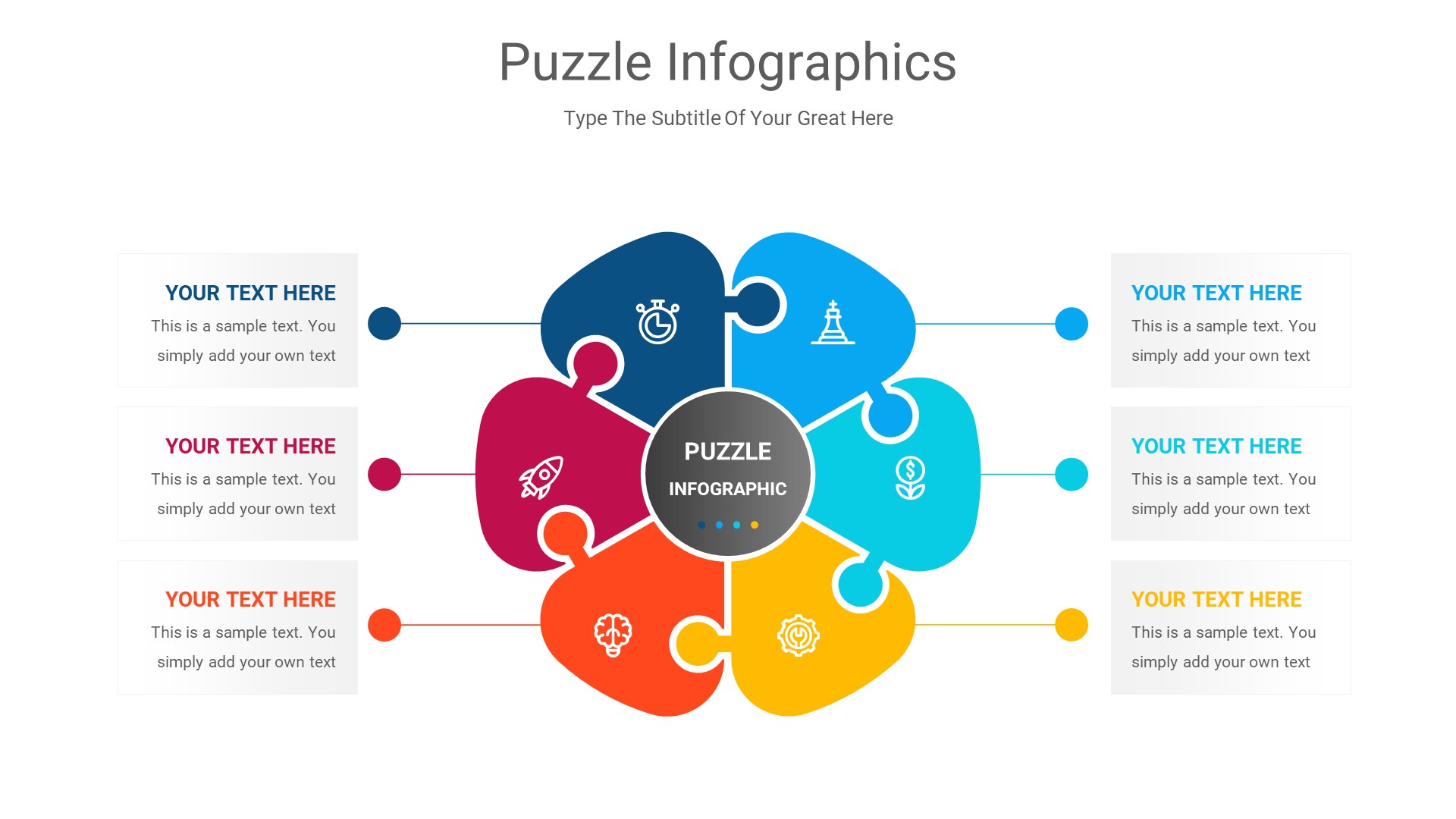 Puzzle Infographics

Type The Subtitle Of Your Great Here

YOUR TEXT HERE
This is a sample text. You simply add your own text

YOUR TEXT HERE
This is a sample text. You simply add your own text

YOUR TEXT HERE
This is a sample text. You simply add your own text

PUZZLE
INFOGRAPHIC

YOUR TEXT HERE
This is a sample text. You simply add your own text

YOUR TEXT HERE
This is a sample text. You simply add your own text

YOUR TEXT HERE
This is a sample text. You simply add your own text