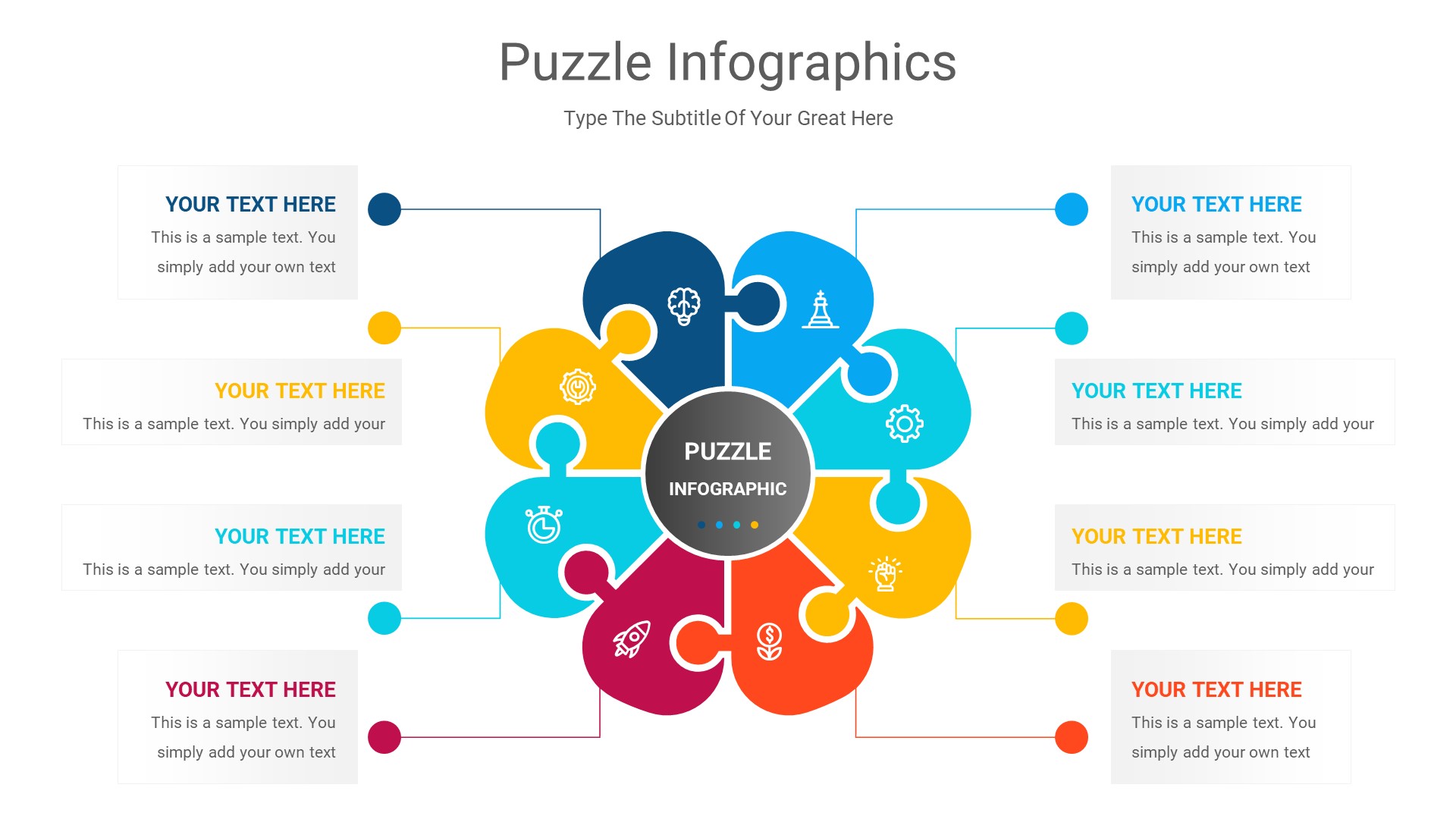 Puzzle Infographics

Type The Subtitle Of Your Great Here

YOUR TEXT HERE
This is a sample text. You simply add your own text

YOUR TEXT HERE
This is a sample text. You simply add your

YOUR TEXT HERE
This is a sample text. You simply add your

YOUR TEXT HERE
This is a sample text. You simply add your own text

PUZZLE
INFOGRAPHIC

YOUR TEXT HERE
This is a sample text. You simply add your own text

YOUR TEXT HERE
This is a sample text. You simply add your

YOUR TEXT HERE
This is a sample text. You simply add your

YOUR TEXT HERE
This is a sample text. You simply add your own text