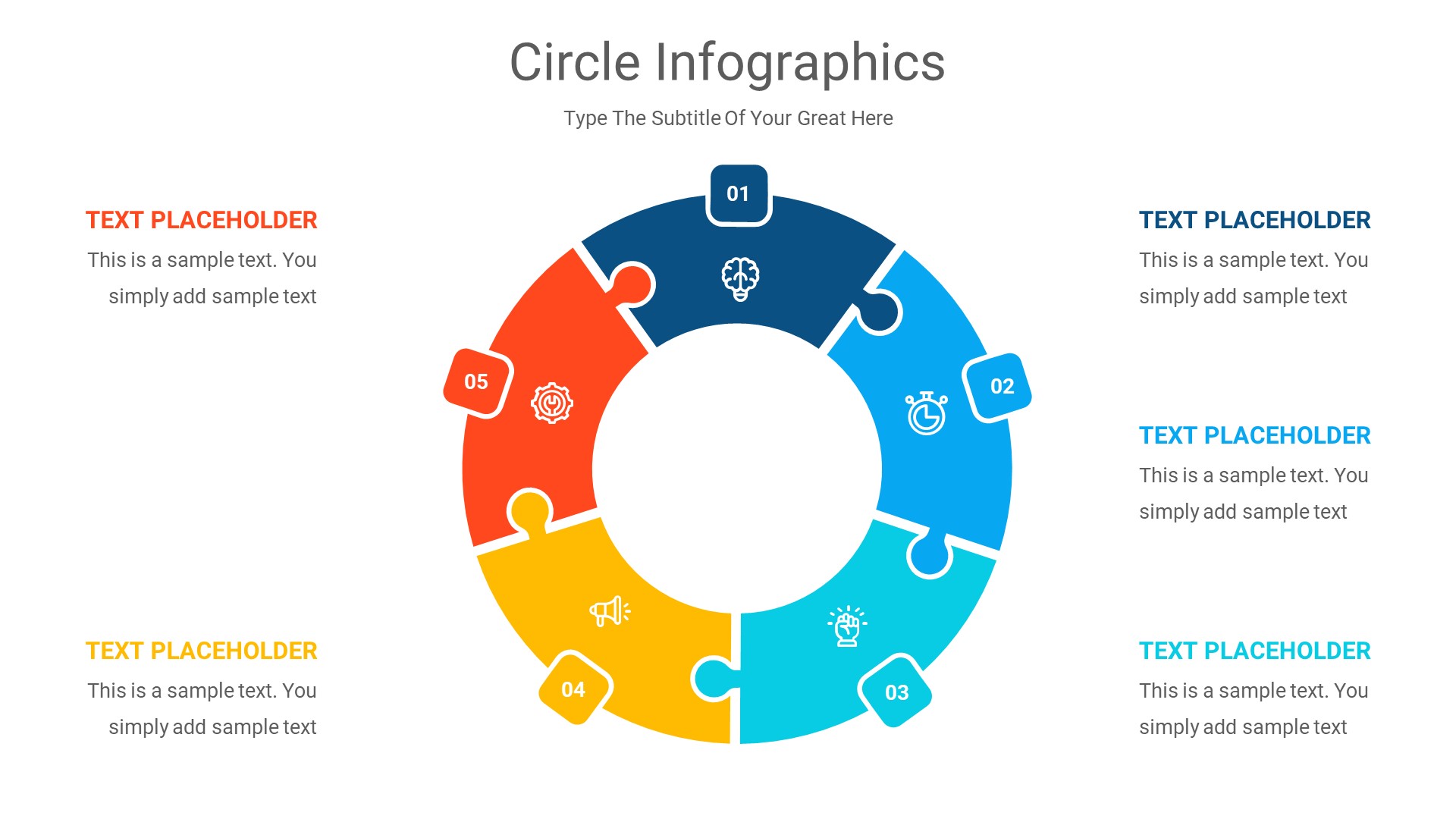 Circle Infographics

Type The Subtitle Of Your Great Here

TEXT PLACEHOLDER

This is a sample text. You simply add sample text

TEXT PLACEHOLDER

This is a sample text. You simply add sample text

01

02

03

04

05

TEXT PLACEHOLDER

This is a sample text. You simply add sample text

TEXT PLACEHOLDER

This is a sample text. You simply add sample text

TEXT PLACEHOLDER

This is a sample text. You simply add sample text