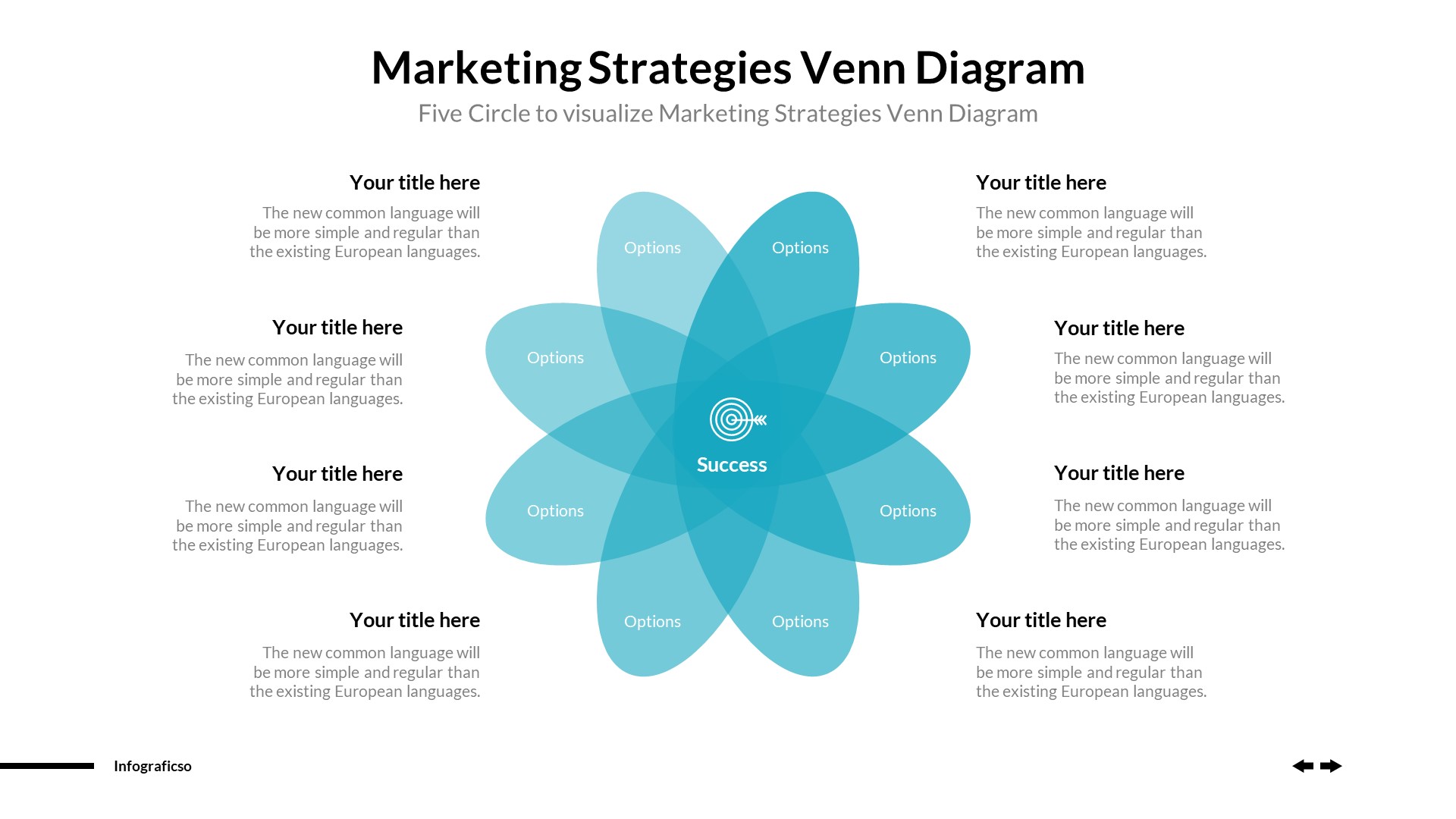 Marketing Strategies Venn Diagram

Five Circle to visualize Marketing Strategies Venn Diagram

Your title here

The new common language will be more simple and regular than the existing European languages.

Your title here

The new common language will be more simple and regular than the existing European languages.

Your title here

The new common language will be more simple and regular than the existing European languages.

Your title here

The new common language will be more simple and regular than the existing European languages.

Options

Options

Options

Options

Success

Options

Options

Options

Options

Your title here

The new common language will be more simple and regular than the existing European languages.

Your title here

The new common language will be more simple and regular than the existing European languages.

Your title here

The new common language will be more simple and regular than the existing European languages.

Your title here

The new common language will be more simple and regular than the existing European languages.

Infograficso