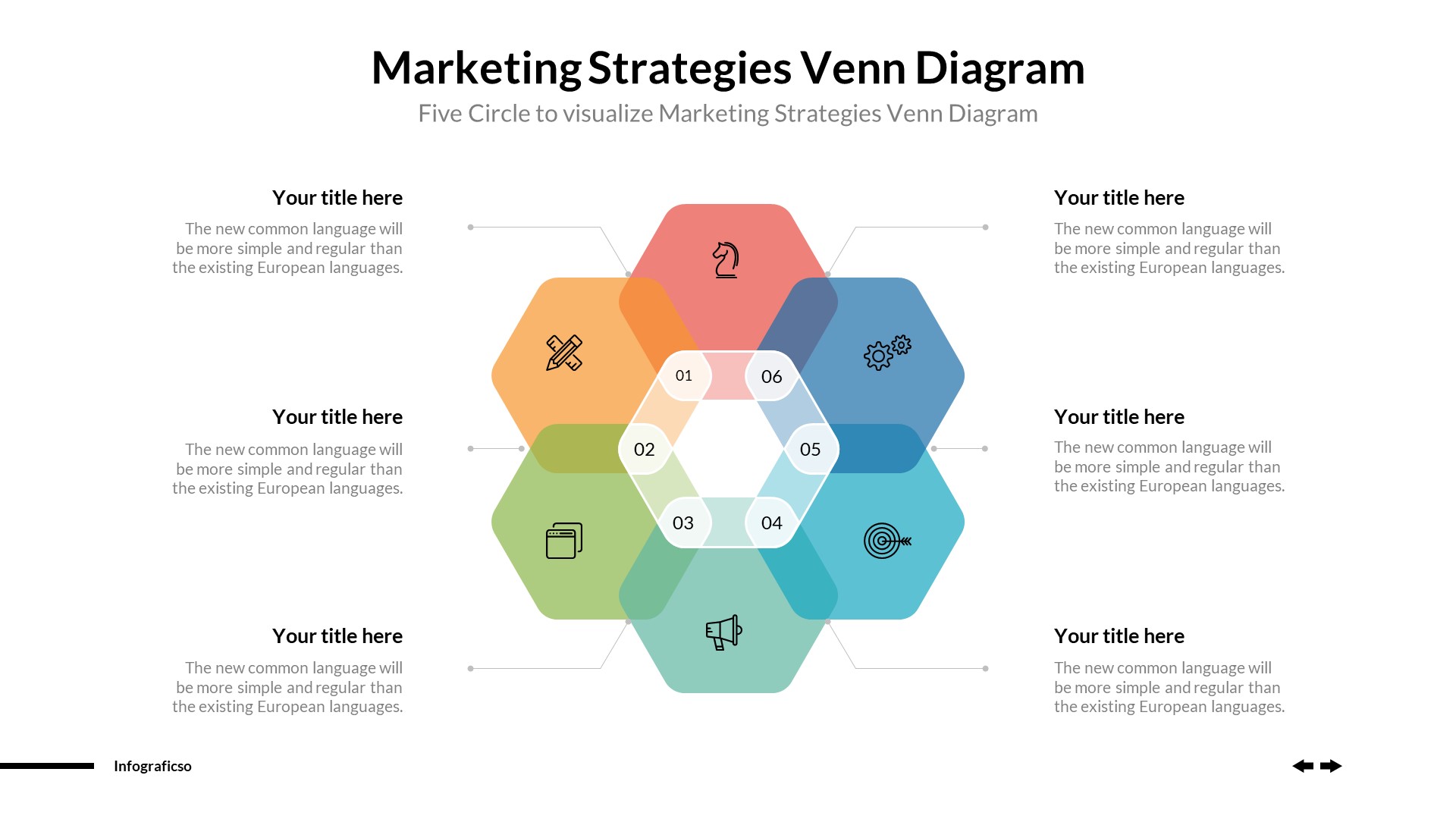 Marketing Strategies Venn Diagram

Five Circle to visualize Marketing Strategies Venn Diagram

Your title here

The new common language will be more simple and regular than the existing European languages.

Your title here

The new common language will be more simple and regular than the existing European languages.

Your title here

The new common language will be more simple and regular than the existing European languages.

01

06

02

05

03

04

Your title here

The new common language will be more simple and regular than the existing European languages.

Your title here

The new common language will be more simple and regular than the existing European languages.

Your title here

The new common language will be more simple and regular than the existing European languages.

Infograficso