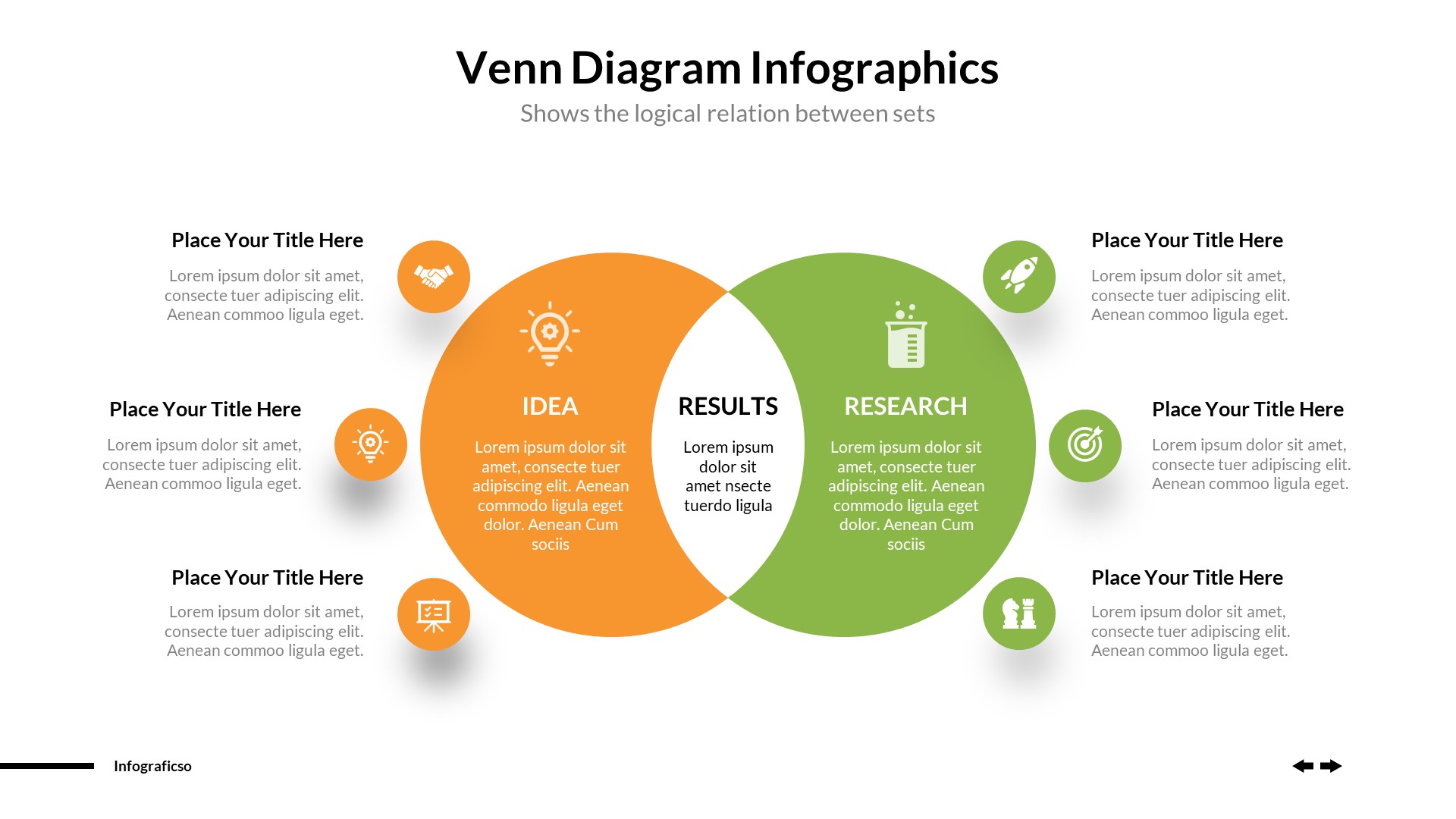 Venn Diagram Infographics

Shows the logical relation between sets

Place Your Title Here

Lorem ipsum dolor sit amet, consecte tuer adipiscing elit. Aenean commoo ligula eget.

Place Your Title Here

Lorem ipsum dolor sit amet, consecte tuer adipiscing elit. Aenean commoo ligula eget.

Place Your Title Here

Lorem ipsum dolor sit amet, consecte tuer adipiscing elit. Aenean commoo ligula eget.

IDEA

Lorem ipsum dolor sit amet, consecte tuer adipiscing elit. Aenean commodo ligula eget dolor. Aenean Cum sociis

RESULTS

Lorem ipsum dolor sit amet nsecte tuerdo ligula

RESEARCH

Lorem ipsum dolor sit amet, consecte tuer adipiscing elit. Aenean commodo ligula eget dolor. Aenean Cum sociis

Place Your Title Here

Lorem ipsum dolor sit amet, consecte tuer adipiscing elit. Aenean commoo ligula eget.

Place Your Title Here

Lorem ipsum dolor sit amet, consecte tuer adipiscing elit. Aenean commoo ligula eget.

Place Your Title Here

Lorem ipsum dolor sit amet, consecte tuer adipiscing elit. Aenean commoo ligula eget.

Infograficso