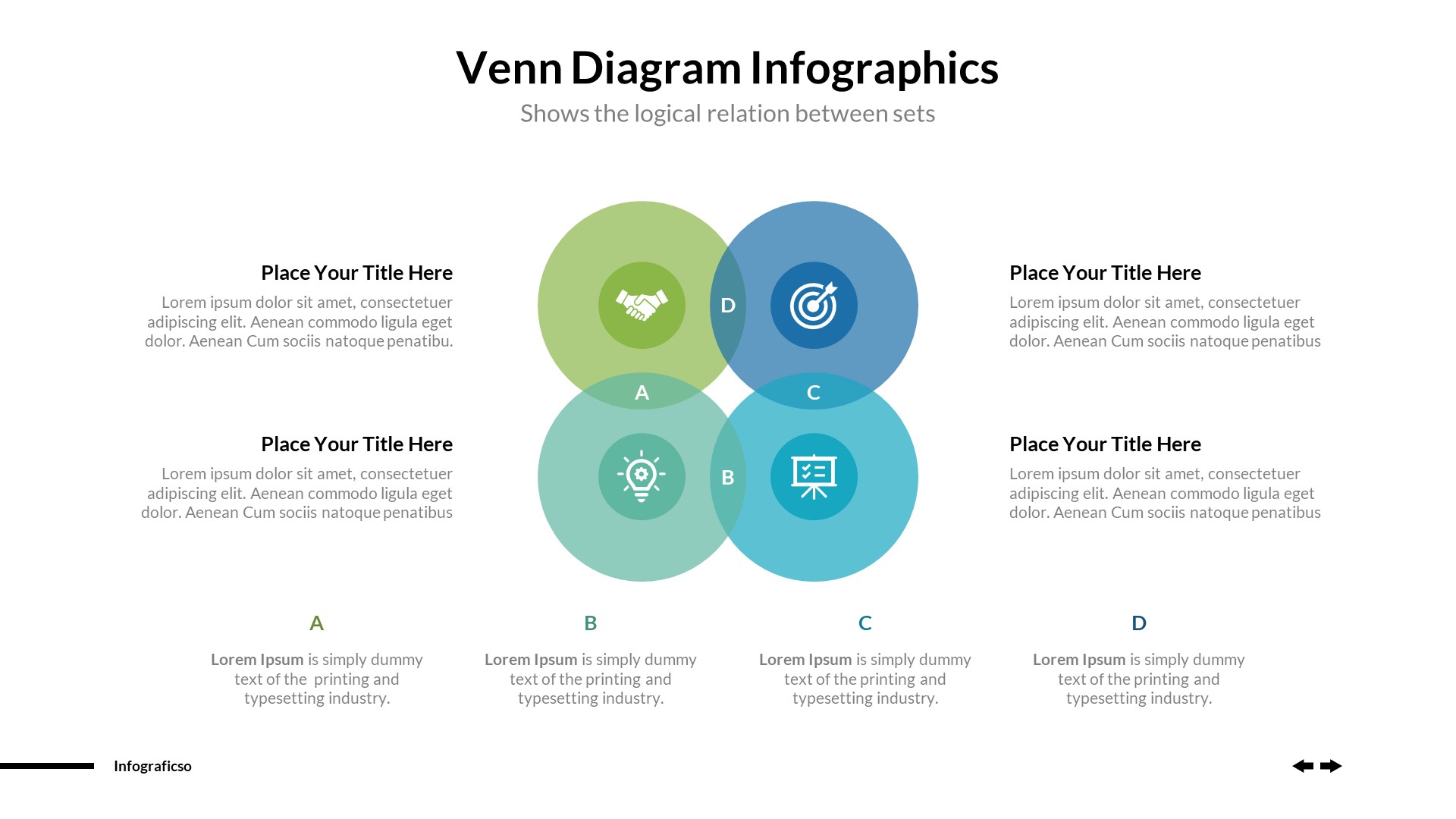 Venn Diagram Infographics

Shows the logical relation between sets

Place Your Title Here

Lorem ipsum dolor sit amet, consectetuer adipiscing elit. Aenean commodo ligula eget dolor. Aenean Cum sociis natoque penatibu.

Place Your Title Here

Lorem ipsum dolor sit amet, consectetuer adipiscing elit. Aenean commodo ligula eget dolor. Aenean Cum sociis natoque penatibus

D

A

C

B

Place Your Title Here

Lorem ipsum dolor sit amet, consectetuer adipiscing elit. Aenean commodo ligula eget dolor. Aenean Cum sociis natoque penatibus

Place Your Title Here

Lorem ipsum dolor sit amet, consectetuer adipiscing elit. Aenean commodo ligula eget dolor. Aenean Cum sociis natoque penatibus

A

Lorem Ipsum is simply dummy text of the printing and typesetting industry.

B

Lorem Ipsum is simply dummy text of the printing and typesetting industry.

C

Lorem Ipsum is simply dummy text of the printing and typesetting industry.

D

Lorem Ipsum is simply dummy text of the printing and typesetting industry.

Infograficso