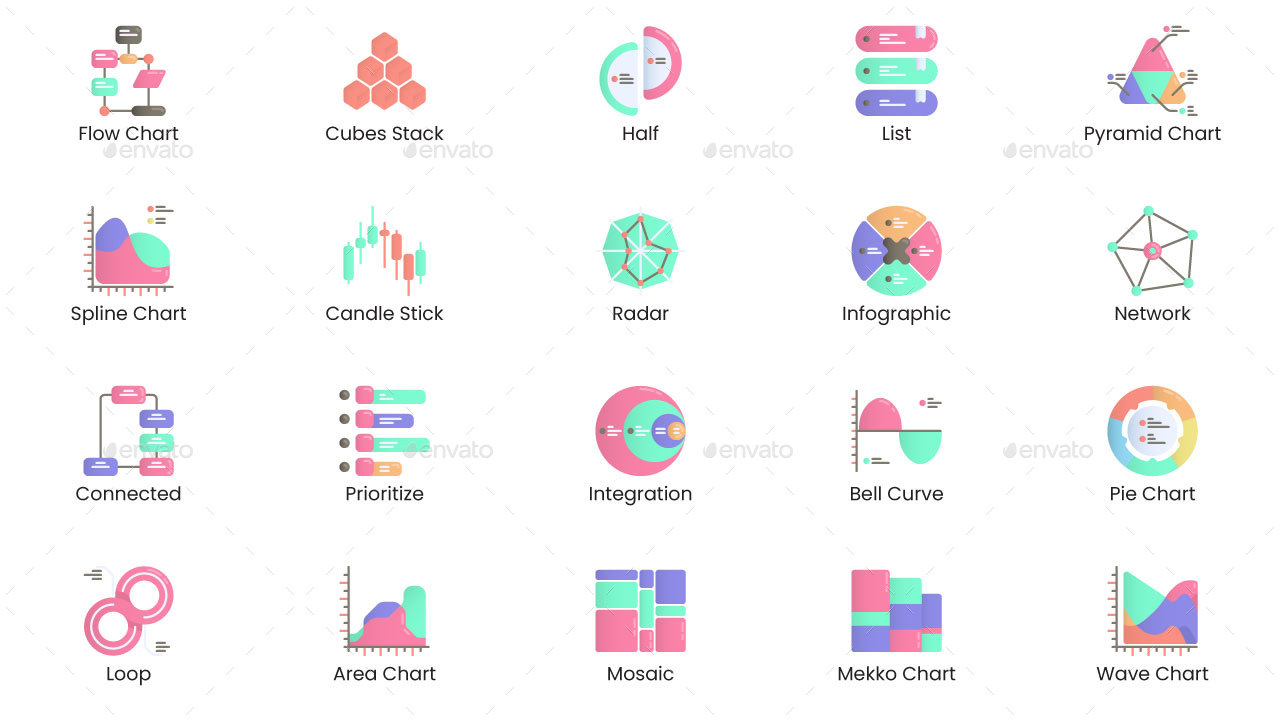 Flow Chart
Cubes Stack
Half
List
Pyramid Chart

envato envato envato envato

Spline Chart
Candle Stick
Radar
Infographic
Network

Connected
Prioritize
Integration
Bell Curve
Pie Chart

envato envato envato envato

Loop
Area Chart
Mosaic
Mekko Chart
Wave Chart