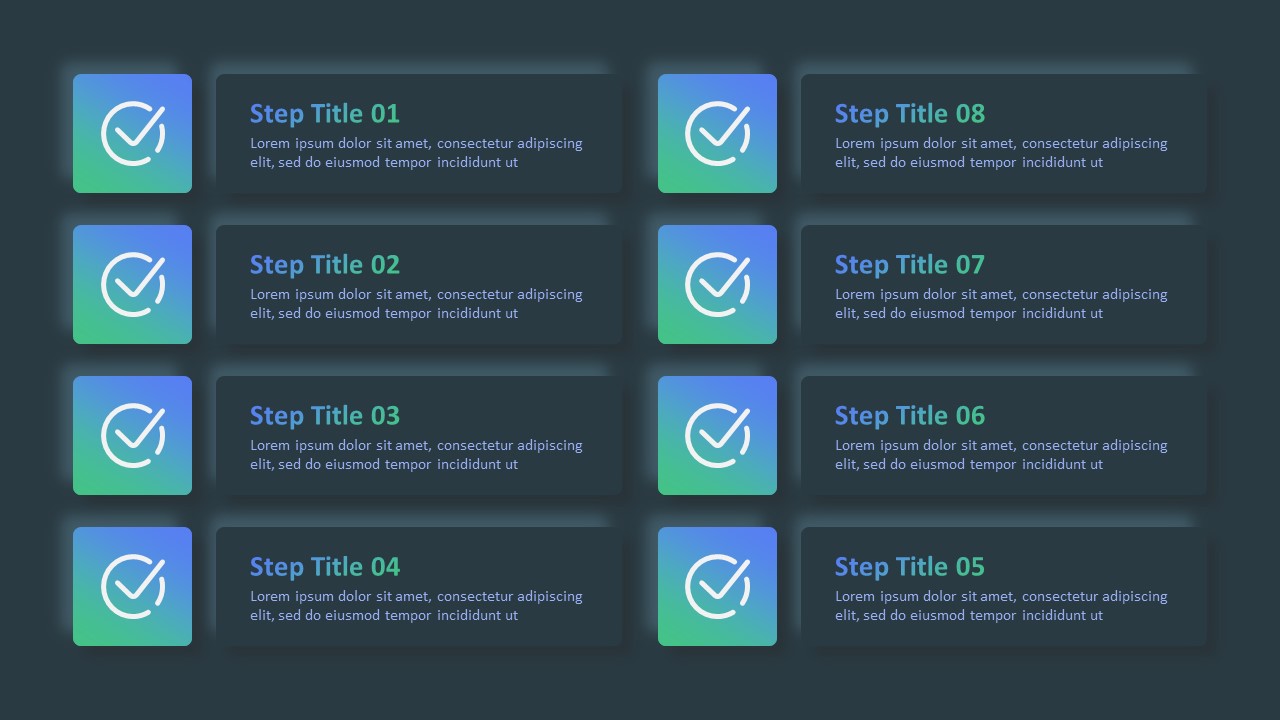 Step Title 01
Lorem ipsum dolor sit amet, consectetur adipiscing elit, sed do eiusmod tempor incididunt ut

Step Title 02
Lorem ipsum dolor sit amet, consectetur adipiscing elit, sed do eiusmod tempor incididunt ut

Step Title 03
Lorem ipsum dolor sit amet, consectetur adipiscing elit, sed do eiusmod tempor incididunt ut

Step Title 04
Lorem ipsum dolor sit amet, consectetur adipiscing elit, sed do eiusmod tempor incididunt ut

Step Title 08
Lorem ipsum dolor sit amet, consectetur adipiscing elit, sed do eiusmod tempor incididunt ut

Step Title 07
Lorem ipsum dolor sit amet, consectetur adipiscing elit, sed do eiusmod tempor incididunt ut

Step Title 06
Lorem ipsum dolor sit amet, consectetur adipiscing elit, sed do eiusmod tempor incididunt ut

Step Title 05
Lorem ipsum dolor sit amet, consectetur adipiscing elit, sed do eiusmod tempor incididunt ut