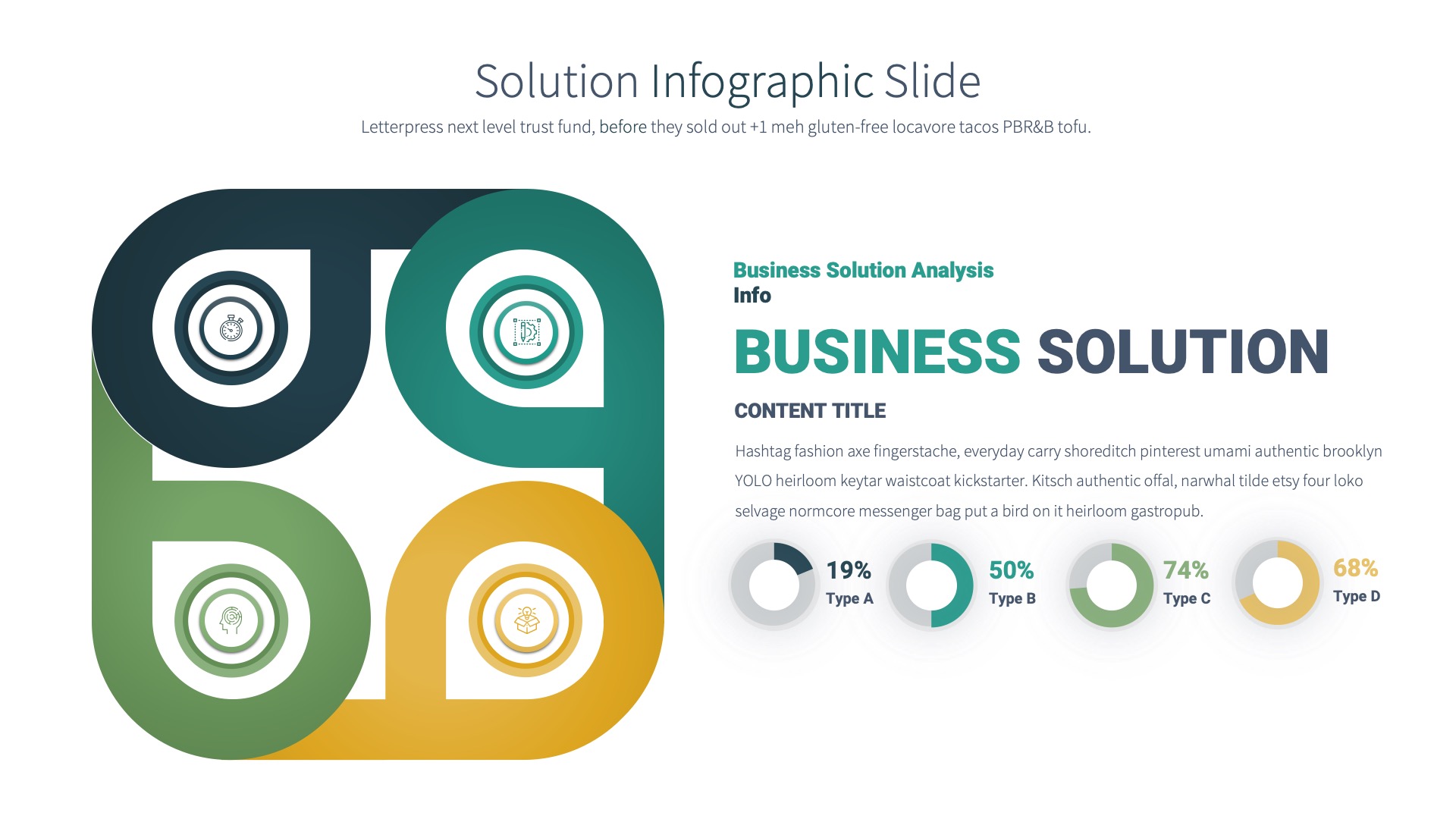 Solution Infographic Slide

Letterpress next level trust fund, before they sold out +1 meh gluten-free locavore tacos PBR&B tofu.

Business Solution Analysis
Info

BUSINESS SOLUTION

CONTENT TITLE

Hashtag fashion axe fingerstache, everyday carry shoreditch pinterest umami authentic brooklyn YOLO heirloom keytar waistcoat kickstarter. Kitsch authentic offal, narwhal tilde etsy four loko selvage normcore messenger bag put a bird on it heirloom gastropub.

19%
Type A

50%
Type B

74%
Type C

68%
Type D