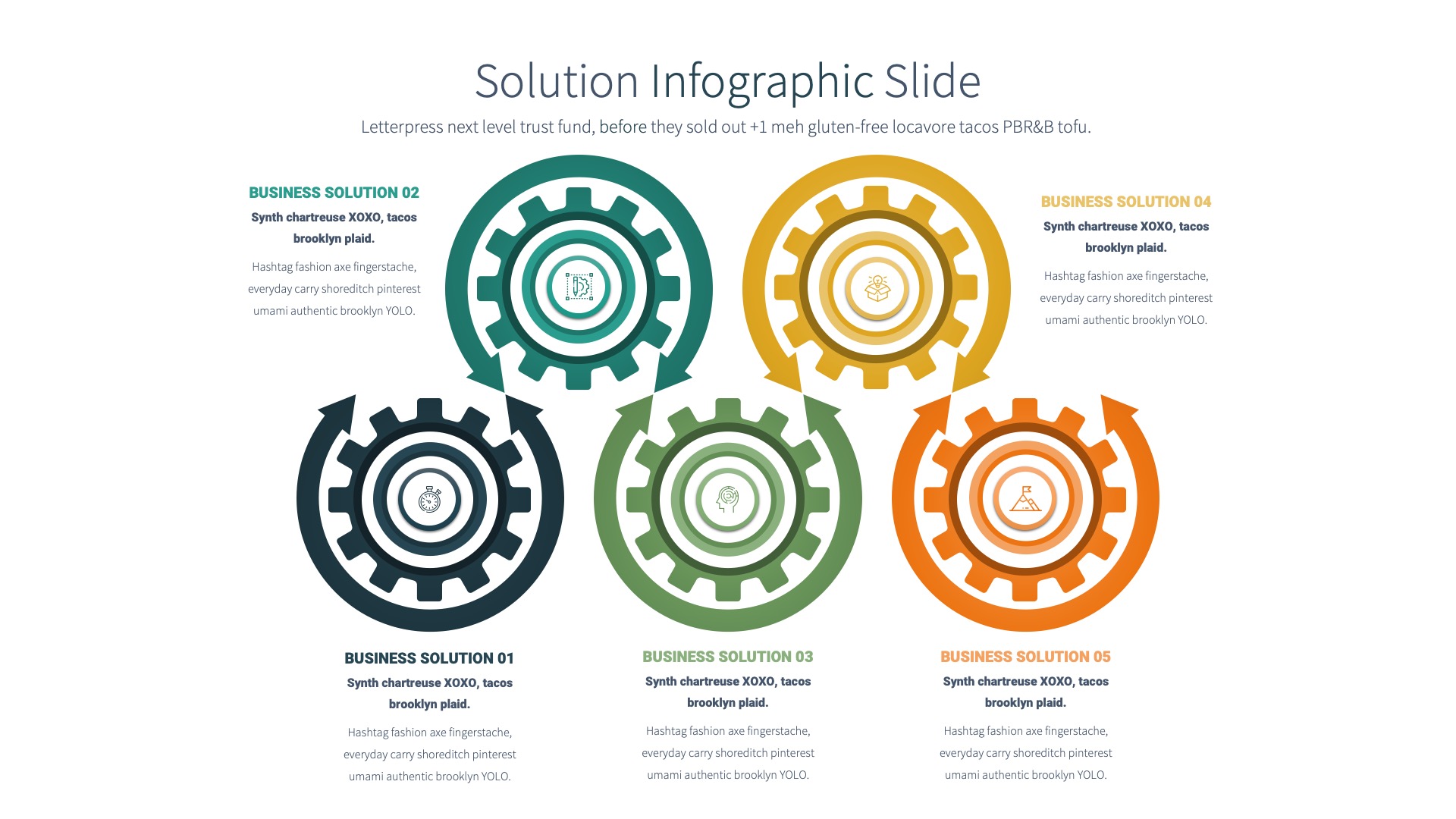 Solution Infographic Slide

Letterpress next level trust fund, before they sold out +1 meh gluten-free locavore tacos PBR&B tofu.

BUSINESS SOLUTION 02

Synth chartreuse XOXO, tacos brooklyn plaid.

Hashtag fashion axe fingerstache, everyday carry shoreditch pinterest umami authentic brooklyn YOLO.

BUSINESS SOLUTION 04

Synth chartreuse XOXO, tacos brooklyn plaid.

Hashtag fashion axe fingerstache, everyday carry shoreditch pinterest umami authentic brooklyn YOLO.

BUSINESS SOLUTION 01

Synth chartreuse XOXO, tacos brooklyn plaid.

Hashtag fashion axe fingerstache, everyday carry shoreditch pinterest umami authentic brooklyn YOLO.

BUSINESS SOLUTION 03

Synth chartreuse XOXO, tacos brooklyn plaid.

Hashtag fashion axe fingerstache, everyday carry shoreditch pinterest umami authentic brooklyn YOLO.

BUSINESS SOLUTION 05

Synth chartreuse XOXO, tacos brooklyn plaid.

Hashtag fashion axe fingerstache, everyday carry shoreditch pinterest umami authentic brooklyn YOLO.