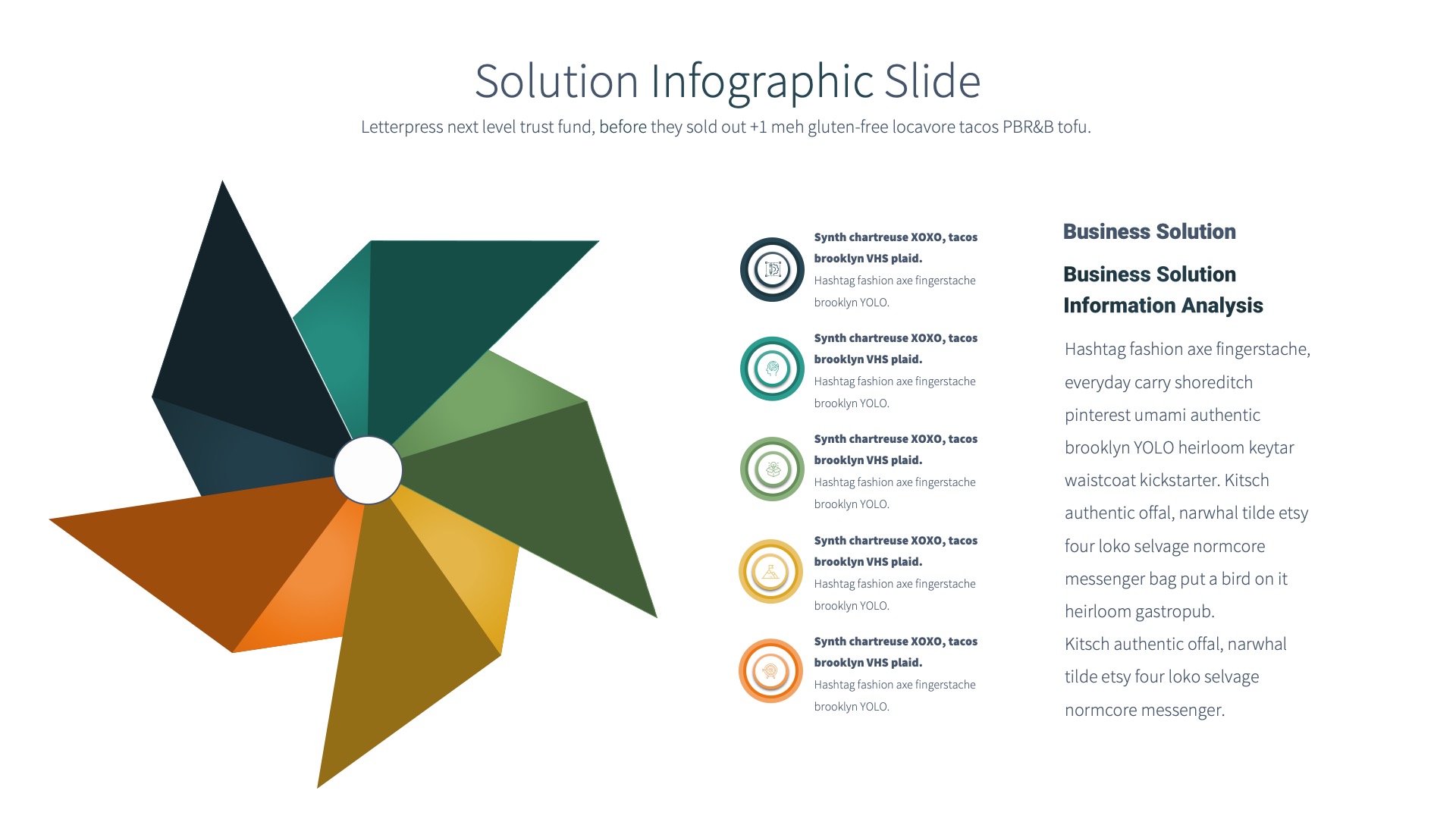 Solution Infographic Slide

Letterpress next level trust fund, before they sold out +1 meh gluten-free locavore tacos PBR&B tofu.

Synth chartreuse XOXO, tacos brooklyn VHS plaid.
Hashtag fashion axe fingerstache brooklyn YOLO.

Synth chartreuse XOXO, tacos brooklyn VHS plaid.
Hashtag fashion axe fingerstache brooklyn YOLO.

Synth chartreuse XOXO, tacos brooklyn VHS plaid.
Hashtag fashion axe fingerstache brooklyn YOLO.

Synth chartreuse XOXO, tacos brooklyn VHS plaid.
Hashtag fashion axe fingerstache brooklyn YOLO.

Synth chartreuse XOXO, tacos brooklyn VHS plaid.
Hashtag fashion axe fingerstache brooklyn YOLO.

Business Solution

Business Solution Information Analysis

Hashtag fashion axe fingerstache, everyday carry shoreditch pinterest umami authentic brooklyn YOLO heirloom keytar waistcoat kickstarter. Kitsch authentic offal, narwhal tilde etsy four loko selvage normcore messenger bag put a bird on it heirloom gastropub.
Kitsch authentic offal, narwhal tilde etsy four loko selvage normcore messenger.