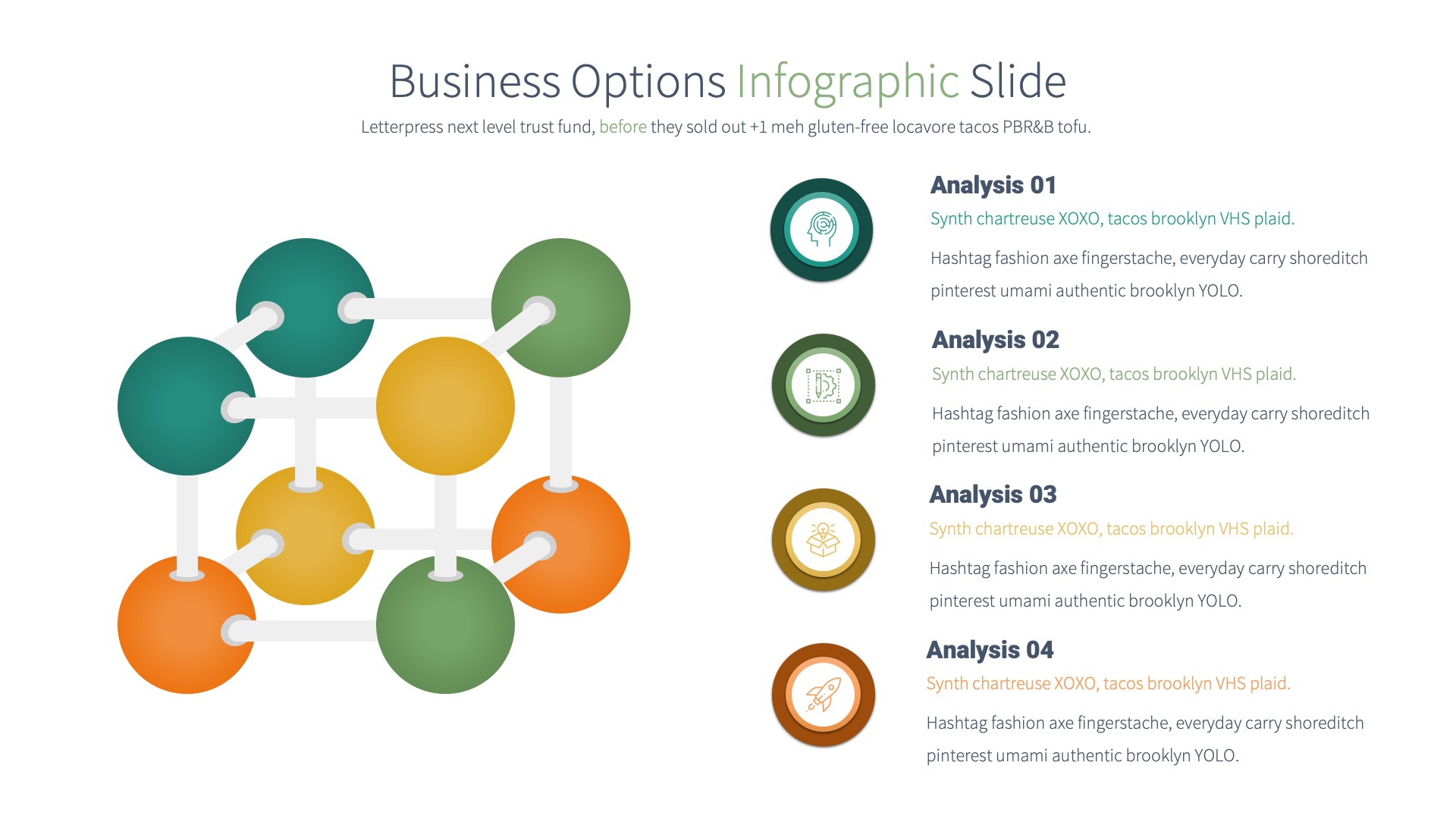 Business Options Infographic Slide

Letterpress next level trust fund, before they sold out +1 meh gluten-free locavore tacos PBR&B tofu.

Analysis 01

Synth chartreuse XOXO, tacos brooklyn VHS plaid.

Hashtag fashion axe fingerstache, everyday carry shoreditch pinterest umami authentic brooklyn YOLO.

Analysis 02

Synth chartreuse XOXO, tacos brooklyn VHS plaid.

Hashtag fashion axe fingerstache, everyday carry shoreditch pinterest umami authentic brooklyn YOLO.

Analysis 03

Synth chartreuse XOXO, tacos brooklyn VHS plaid.

Hashtag fashion axe fingerstache, everyday carry shoreditch pinterest umami authentic brooklyn YOLO.

Analysis 04

Synth chartreuse XOXO, tacos brooklyn VHS plaid.

Hashtag fashion axe fingerstache, everyday carry shoreditch pinterest umami authentic brooklyn YOLO.