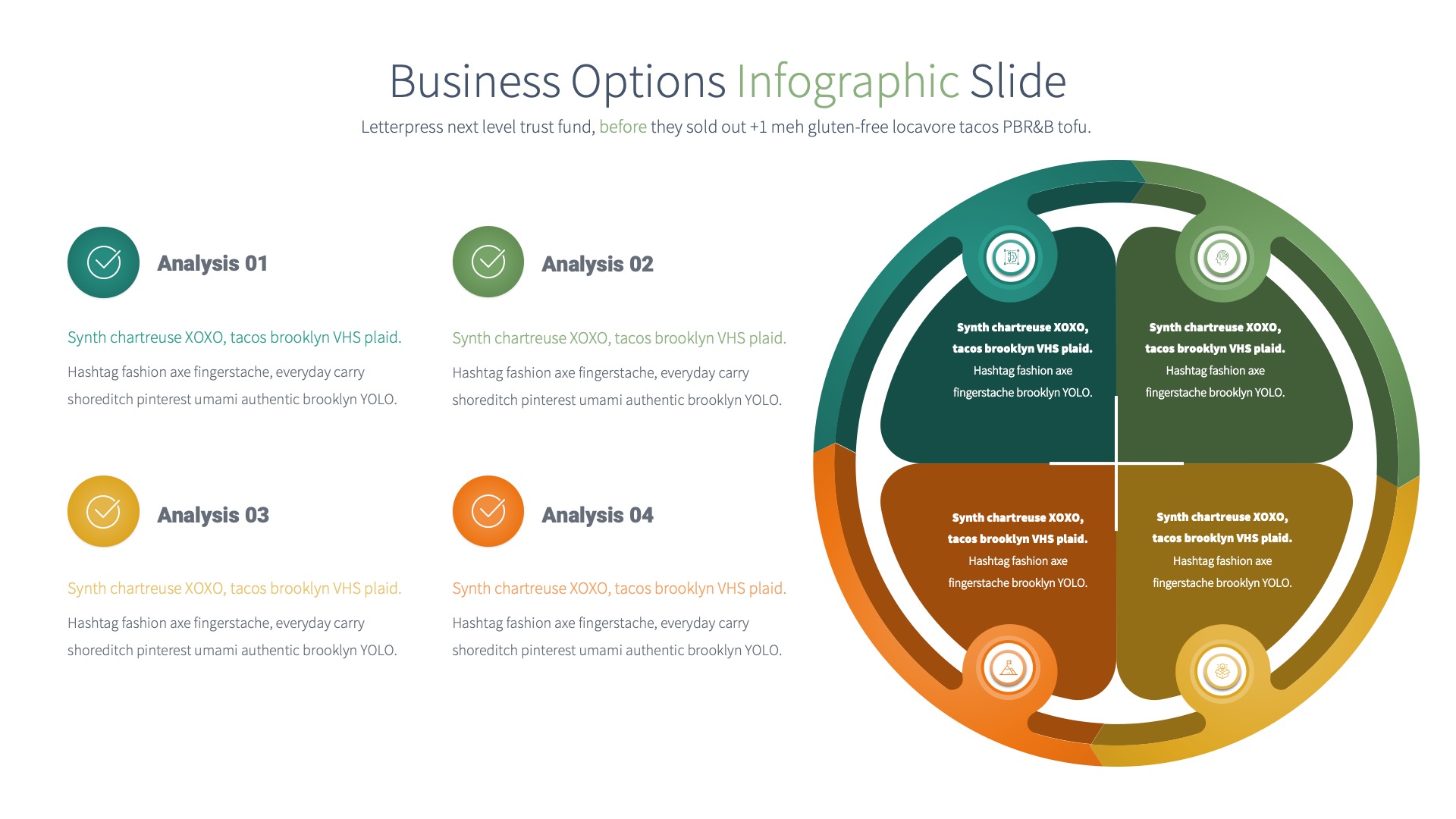 Business Options Infographic Slide

Letterpress next level trust fund, before they sold out +1 meh gluten-free locavore tacos PBR&B tofu.

Analysis 01

Synth chartreuse XOXO, tacos brooklyn VHS plaid.

Hashtag fashion axe fingerstache, everyday carry shoreditch pinterest umami authentic brooklyn YOLO.

Analysis 02

Synth chartreuse XOXO, tacos brooklyn VHS plaid.

Hashtag fashion axe fingerstache, everyday carry shoreditch pinterest umami authentic brooklyn YOLO.

Analysis 03

Synth chartreuse XOXO, tacos brooklyn VHS plaid.

Hashtag fashion axe fingerstache, everyday carry shoreditch pinterest umami authentic brooklyn YOLO.

Analysis 04

Synth chartreuse XOXO, tacos brooklyn VHS plaid.

Hashtag fashion axe fingerstache, everyday carry shoreditch pinterest umami authentic brooklyn YOLO.

Synth chartreuse XOXO, tacos brooklyn VHS plaid. Hashtag fashion axe fingerstache brooklyn YOLO.

Synth chartreuse XOXO, tacos brooklyn VHS plaid. Hashtag fashion axe fingerstache brooklyn YOLO.

Synth chartreuse XOXO, tacos brooklyn VHS plaid. Hashtag fashion axe fingerstache brooklyn YOLO.

Synth chartreuse XOXO, tacos brooklyn VHS plaid. Hashtag fashion axe fingerstache brooklyn YOLO.