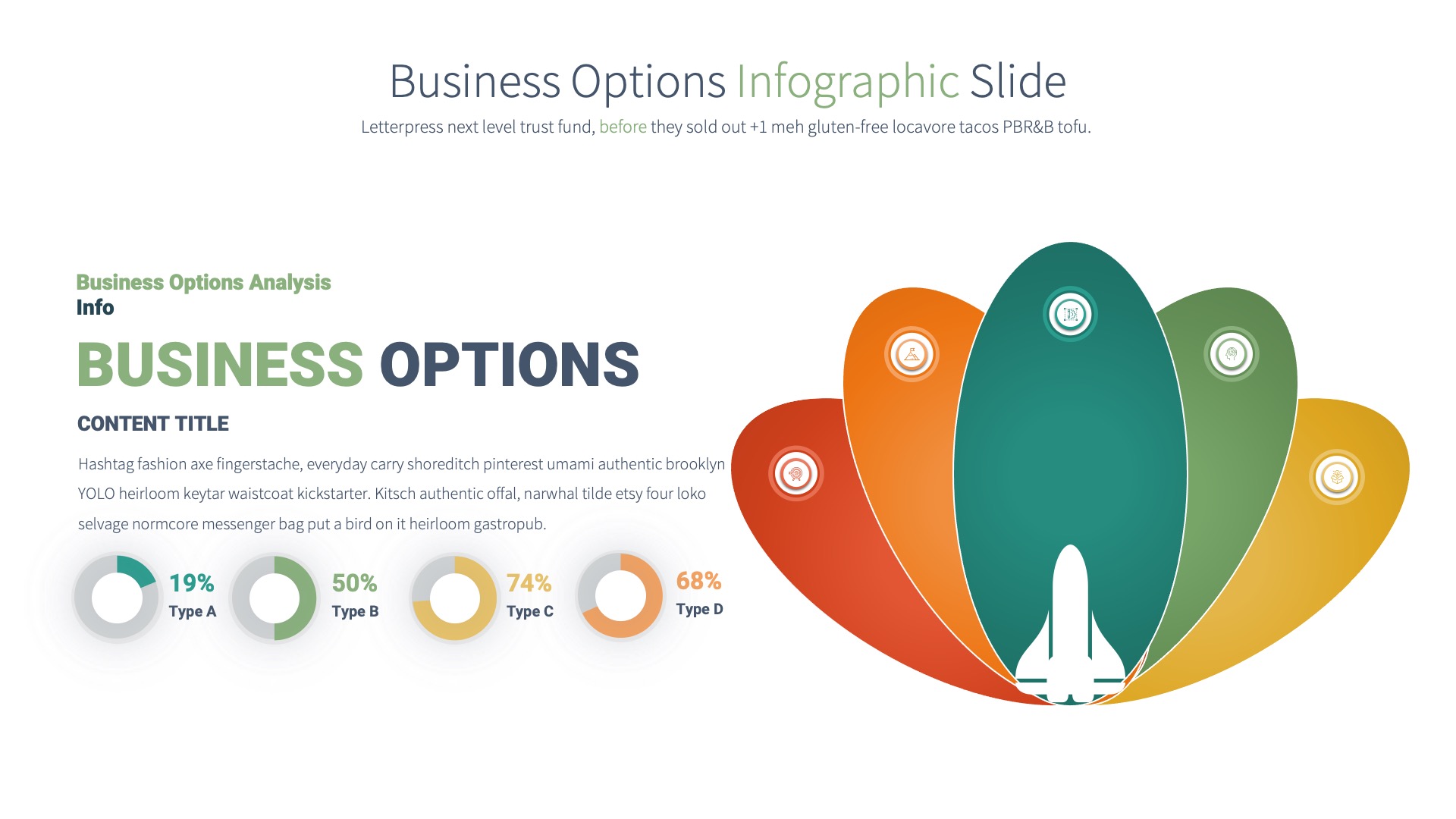 Business Options Infographic Slide

Letterpress next level trust fund, before they sold out +1 meh gluten-free locavore tacos PBR&B tofu.

Business Options Analysis
Info

BUSINESS OPTIONS

CONTENT TITLE

Hashtag fashion axe fingerstache, everyday carry shoreditch pinterest umami authentic brooklyn YOLO heirloom keytar waistcoat kickstarter. Kitsch authentic offal, narwhal tilde etsy four loko selvage normcore messenger bag put a bird on it heirloom gastropub.

19%
Type A

50%
Type B

74%
Type C

68%
Type D