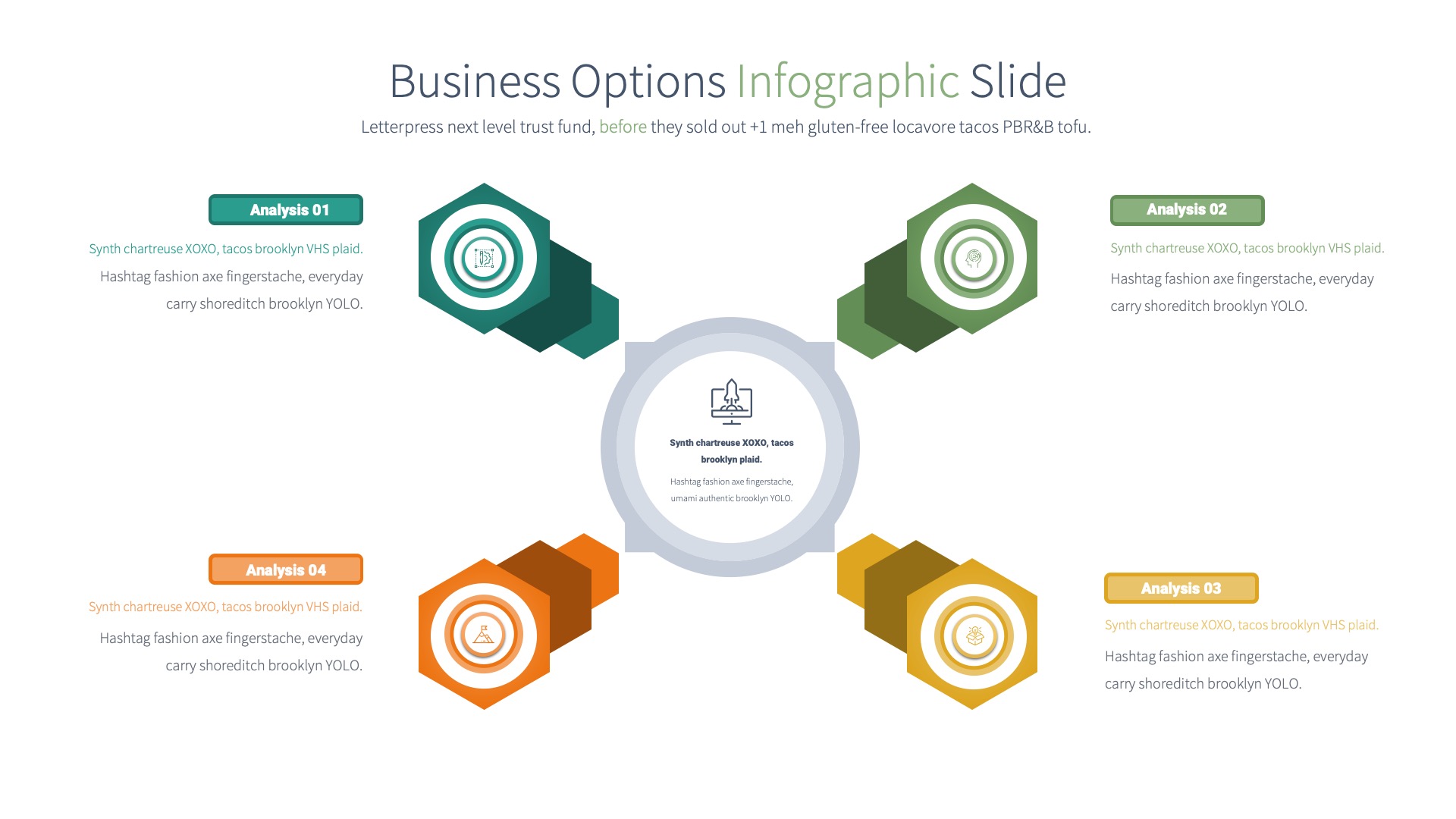 Business Options Infographic Slide

Letterpress next level trust fund, before they sold out +1 meh gluten-free locavore tacos PBR&B tofu.

Analysis 01

Synth chartreuse XOXO, tacos brooklyn VHS plaid.

Hashtag fashion axe fingerstache, everyday carry shoreditch brooklyn YOLO.

Analysis 02

Synth chartreuse XOXO, tacos brooklyn VHS plaid.

Hashtag fashion axe fingerstache, everyday carry shoreditch brooklyn YOLO.

Synth chartreuse XOXO, tacos brooklyn plaid.

Hashtag fashion axe fingerstache, umami authentic brooklyn YOLO.

Analysis 04

Synth chartreuse XOXO, tacos brooklyn VHS plaid.

Hashtag fashion axe fingerstache, everyday carry shoreditch brooklyn YOLO.

Analysis 03

Synth chartreuse XOXO, tacos brooklyn VHS plaid.

Hashtag fashion axe fingerstache, everyday carry shoreditch brooklyn YOLO.