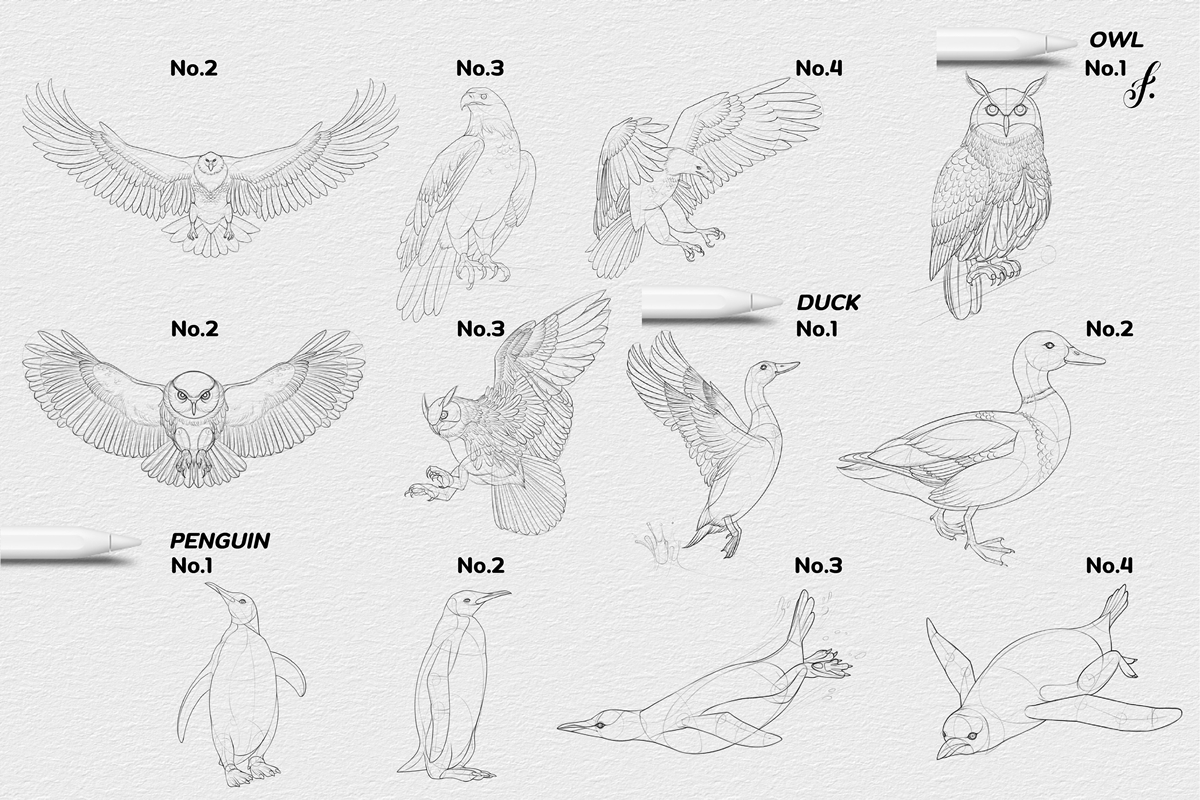 No.2

No.3

No.4

OWL
No.1

No.2

No.3

DUCK
No.1

No.2

PENGUIN
No.1

No.2

No.3

No.4