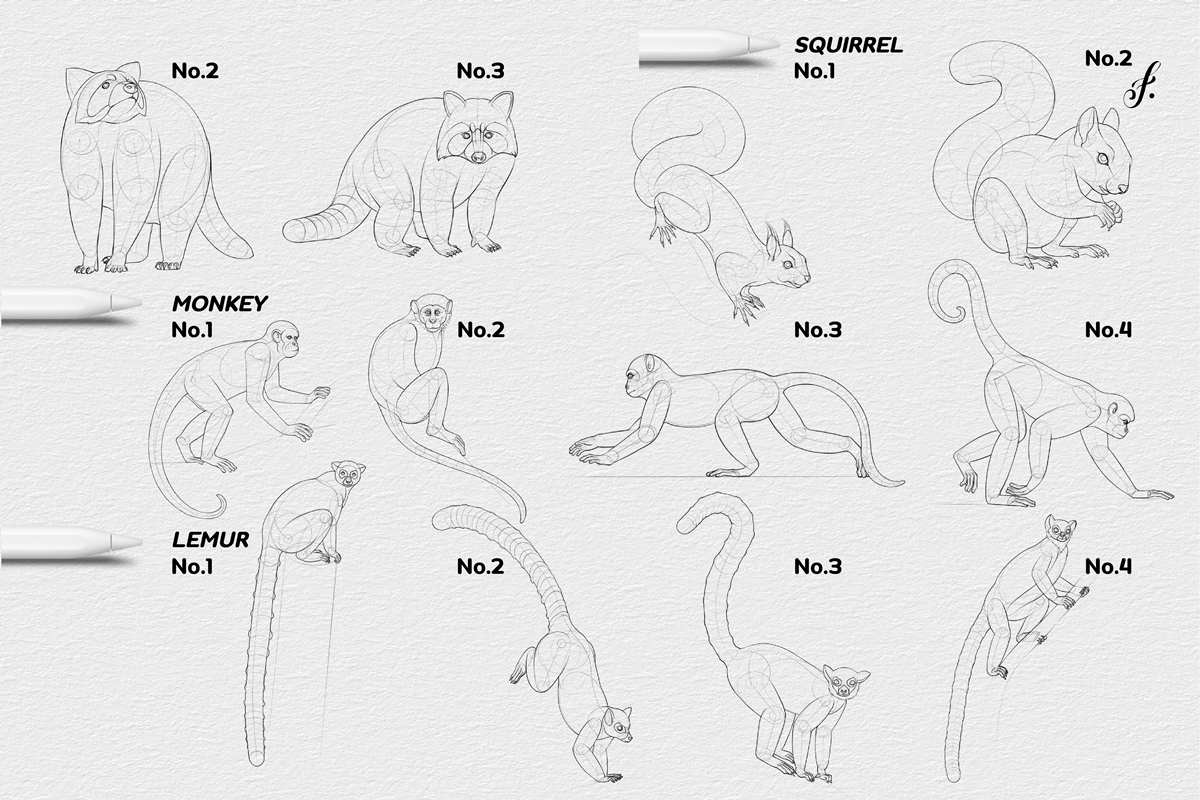 No.2

No.3

SQUIRREL
No.1

No.2

MONKEY
No.1

No.2

No.3

No.4

LEMUR
No.1

No.2

No.3

No.4