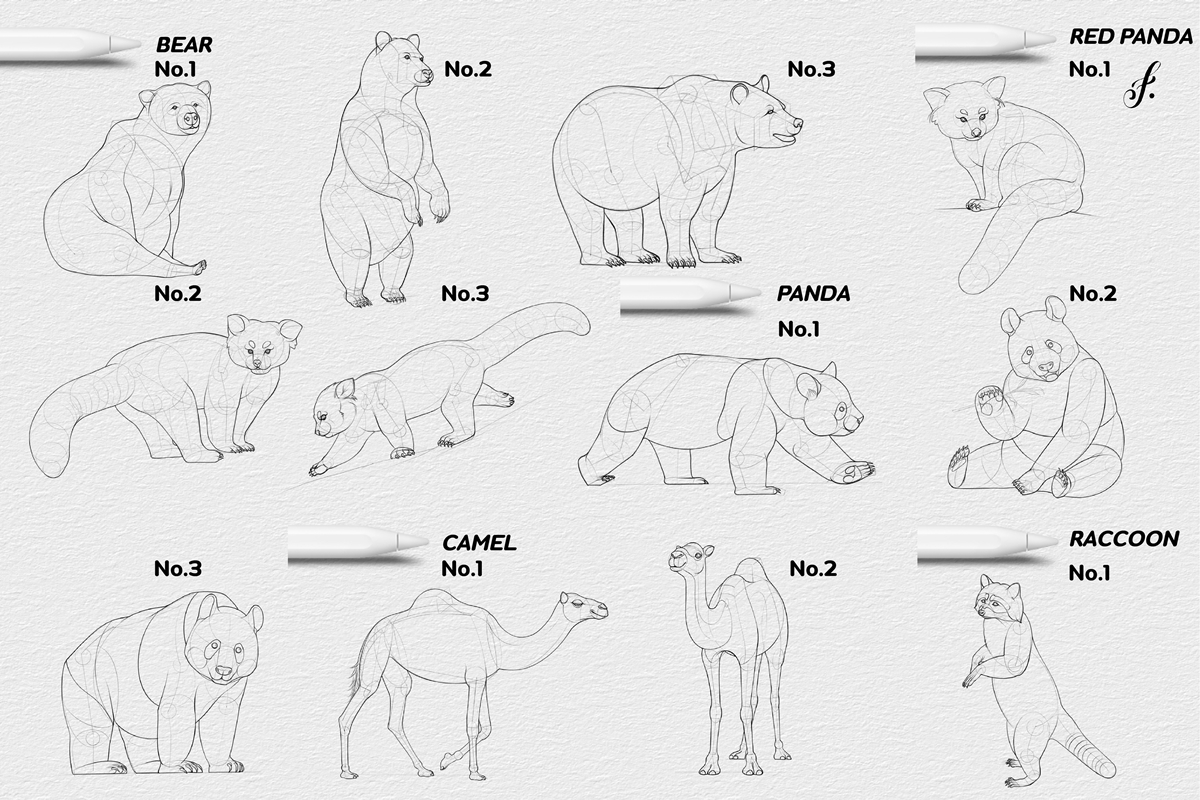 BEAR
No.1

No.2

No.3

RED PANDA
No.1

No.2

No.3

PANDA
No.1

No.2

No.3

CAMEL
No.1

No.2

RACCOON
No.1