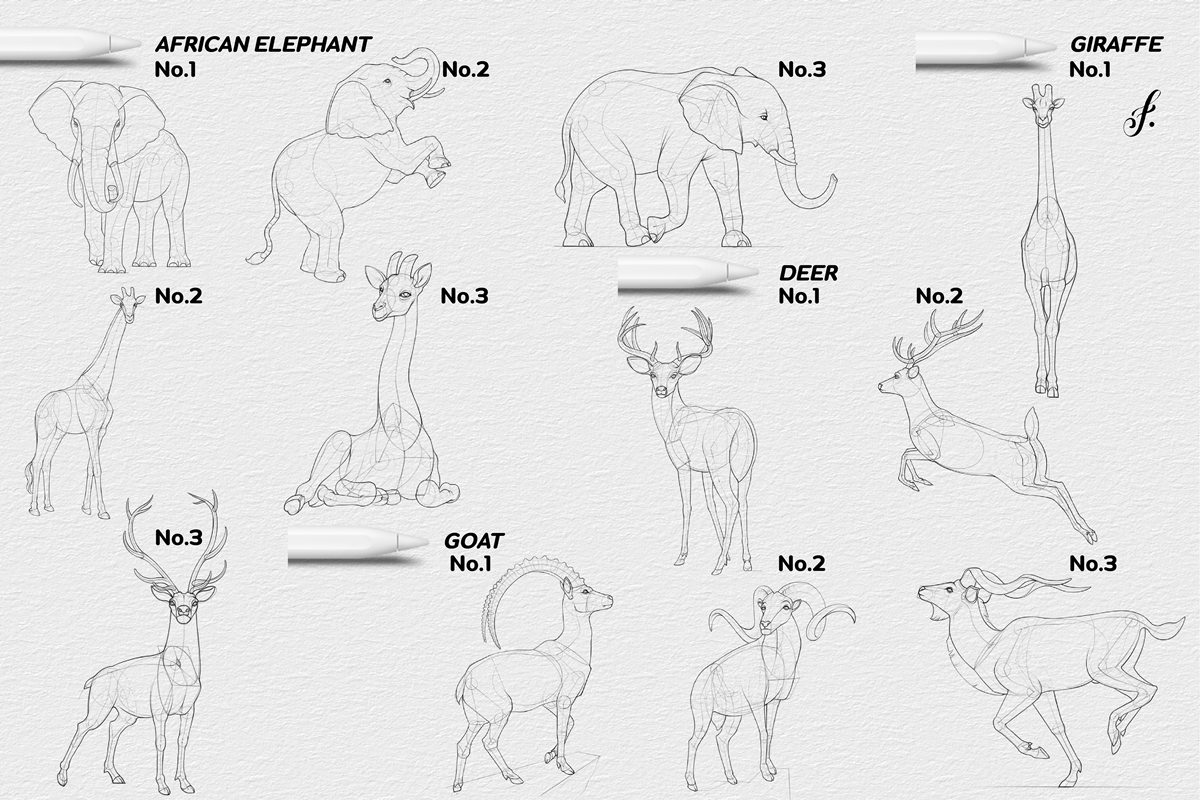 AFRICAN ELEPHANT
No.1

No.2

No.3

GIRAFFE
No.1

No.2

No.3

DEER
No.1

No.2

No.3

GOAT
No.1

No.2

No.3