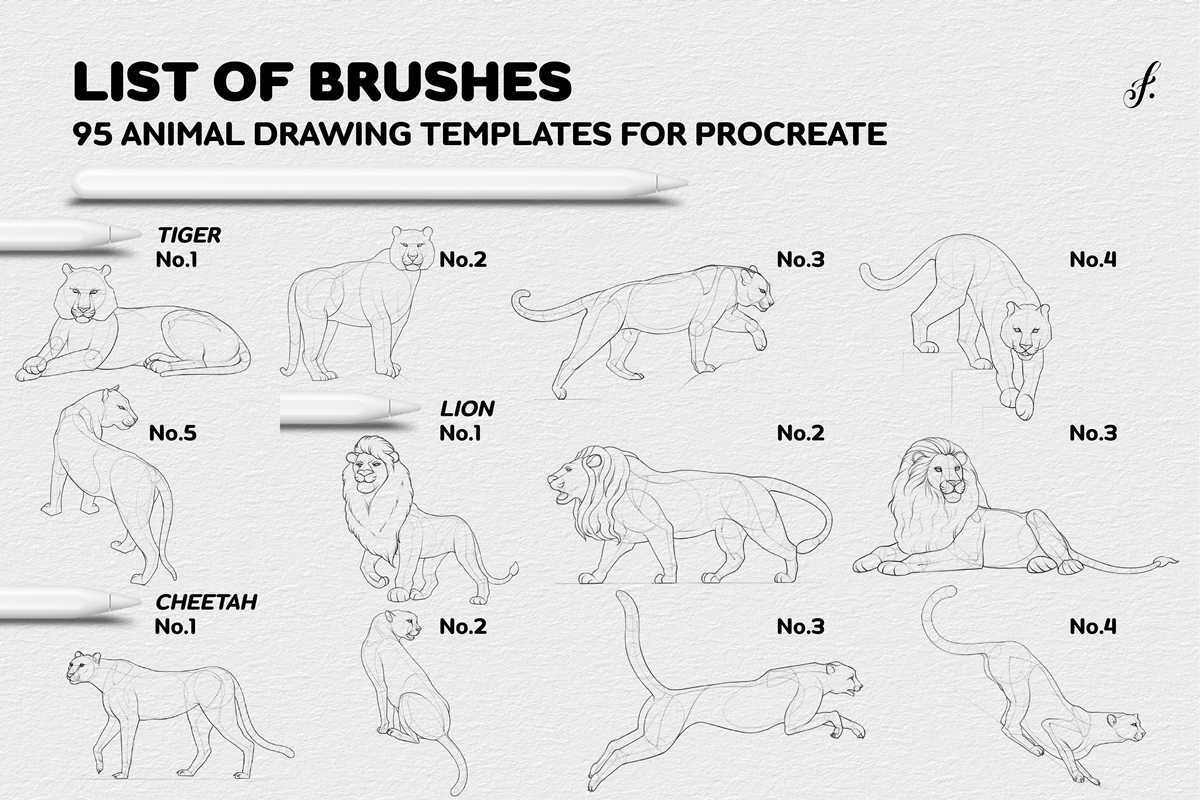 LIST OF BRUSHES
95 ANIMAL DRAWING TEMPLATES FOR PROCREATE

f.

TIGER
No.1

No.2

No.3

No.4

No.5

LION
No.1

No.2

No.3

CHEETAH
No.1

No.2

No.3

No.4