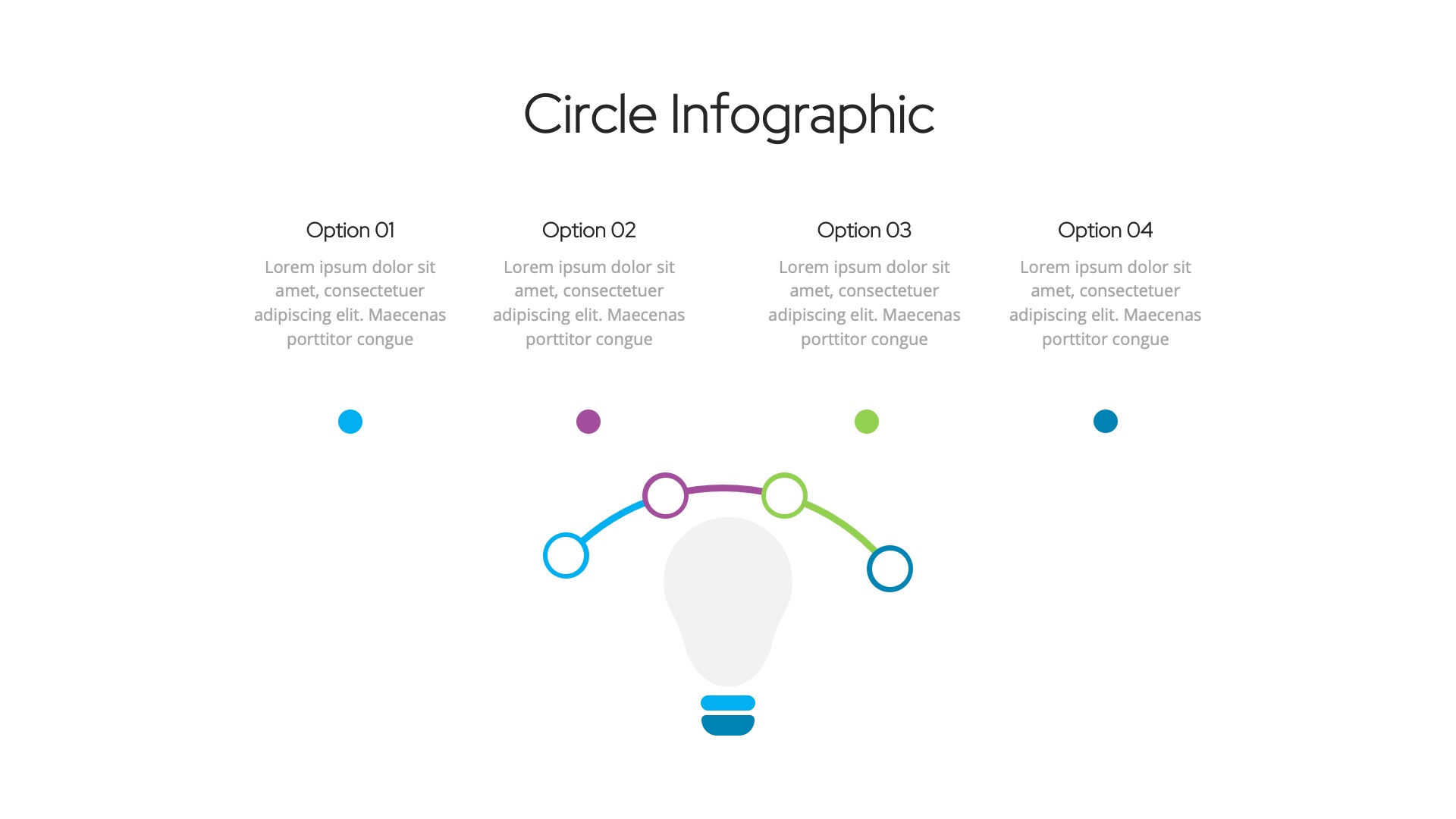 Circle Infographic

Option 01

Lorem ipsum dolor sit amet, consectetuer adipiscing elit. Maecenas porttitor congue

Option 02

Lorem ipsum dolor sit amet, consectetuer adipiscing elit. Maecenas porttitor congue

Option 03

Lorem ipsum dolor sit amet, consectetuer adipiscing elit. Maecenas porttitor congue

Option 04

Lorem ipsum dolor sit amet, consectetuer adipiscing elit. Maecenas porttitor congue