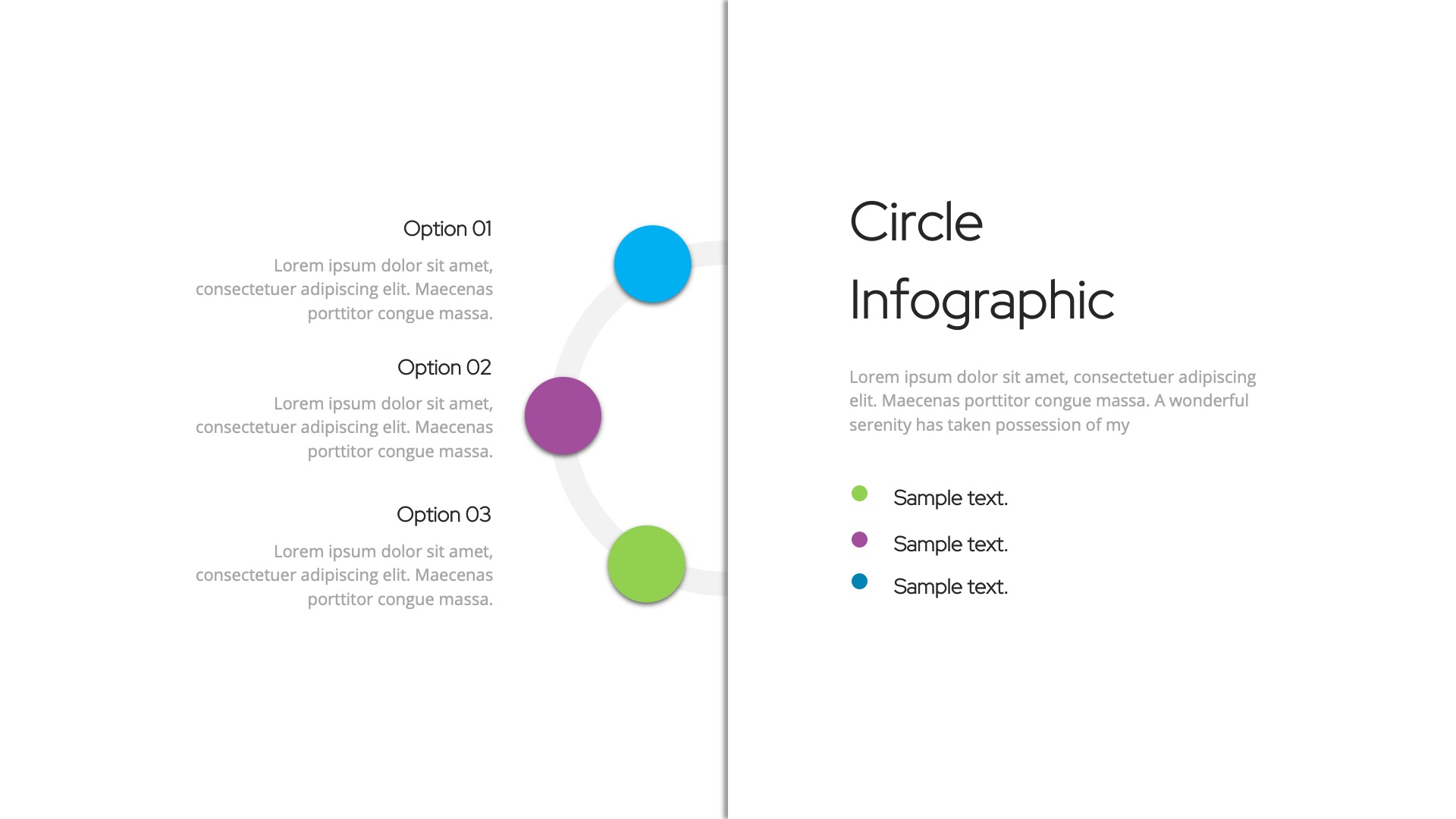 Option 01

Lorem ipsum dolor sit amet, consectetuer adipiscing elit. Maecenas porttitor congue massa.

Option 02

Lorem ipsum dolor sit amet, consectetuer adipiscing elit. Maecenas porttitor congue massa.

Option 03

Lorem ipsum dolor sit amet, consectetuer adipiscing elit. Maecenas porttitor congue massa.

Circle Infographic

Lorem ipsum dolor sit amet, consectetuer adipiscing elit. Maecenas porttitor congue massa. A wonderful serenity has taken possession of my

Sample text.

Sample text.

Sample text.