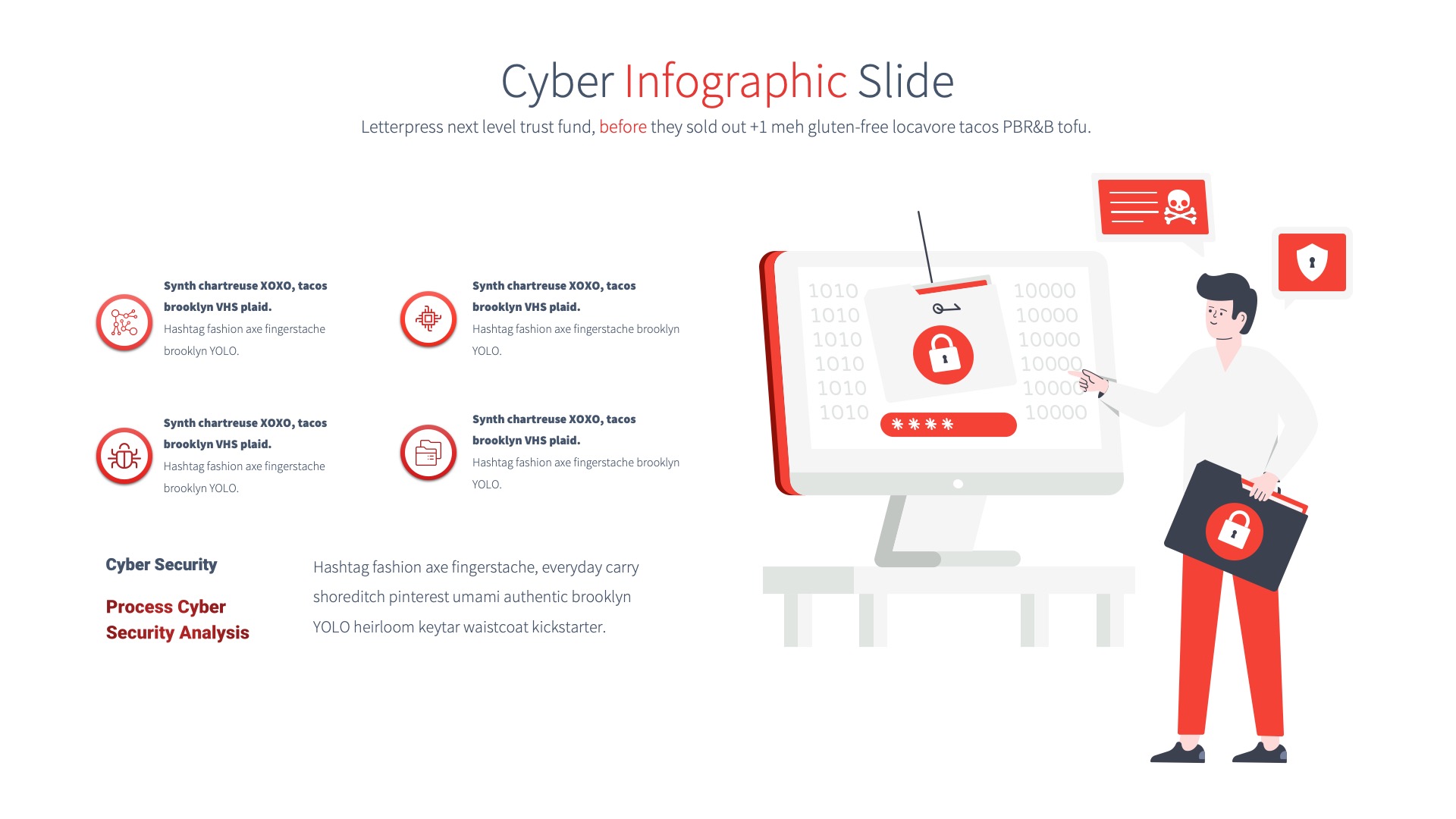 Cyber Infographic Slide

Letterpress next level trust fund, before they sold out +1 meh gluten-free locavore tacos PBR&B tofu.

Synth chartreuse XOXO, tacos brooklyn VHS plaid.

Hashtag fashion axe fingerstache brooklyn YOLO.

Synth chartreuse XOXO, tacos brooklyn VHS plaid.

Hashtag fashion axe fingerstache brooklyn YOLO.

Synth chartreuse XOXO, tacos brooklyn VHS plaid.

Hashtag fashion axe fingerstache brooklyn YOLO.

Synth chartreuse XOXO, tacos brooklyn VHS plaid.

Hashtag fashion axe fingerstache brooklyn YOLO.

Cyber Security

Process Cyber Security Analysis

Hashtag fashion axe fingerstache, everyday carry shoreditch pinterest umami authentic brooklyn YOLO heirloom keytar waistcoat kickstarter.

1010
1010
1010
1010
1010
1010

10000
10000
10000
10000
10000
10000

****