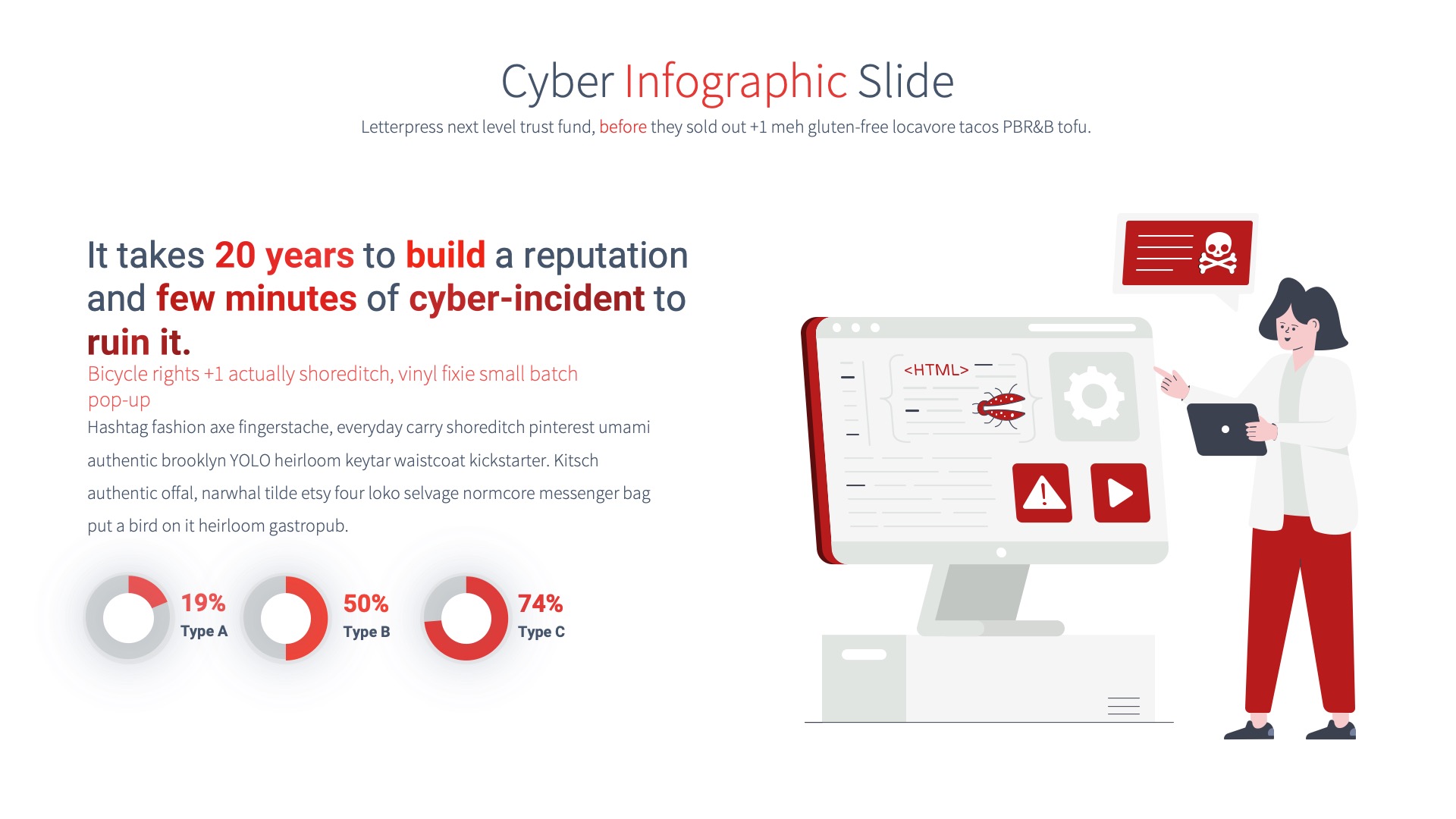 Cyber Infographic Slide

Letterpress next level trust fund, before they sold out +1 meh gluten-free locavore tacos PBR&B tofu.

It takes 20 years to build a reputation and few minutes of cyber-incident to ruin it.

Bicycle rights +1 actually shoreditch, vinyl fixie small batch pop-up

Hashtag fashion axe fingerstache, everyday carry shoreditch pinterest umami authentic brooklyn YOLO heirloom keytar waistcoat kickstarter. Kitsch authentic offal, narwhal tilde etsy four loko selvage normcore messenger bag put a bird on it heirloom gastropub.

19%
Type A

50%
Type B

74%
Type C

<HTML>