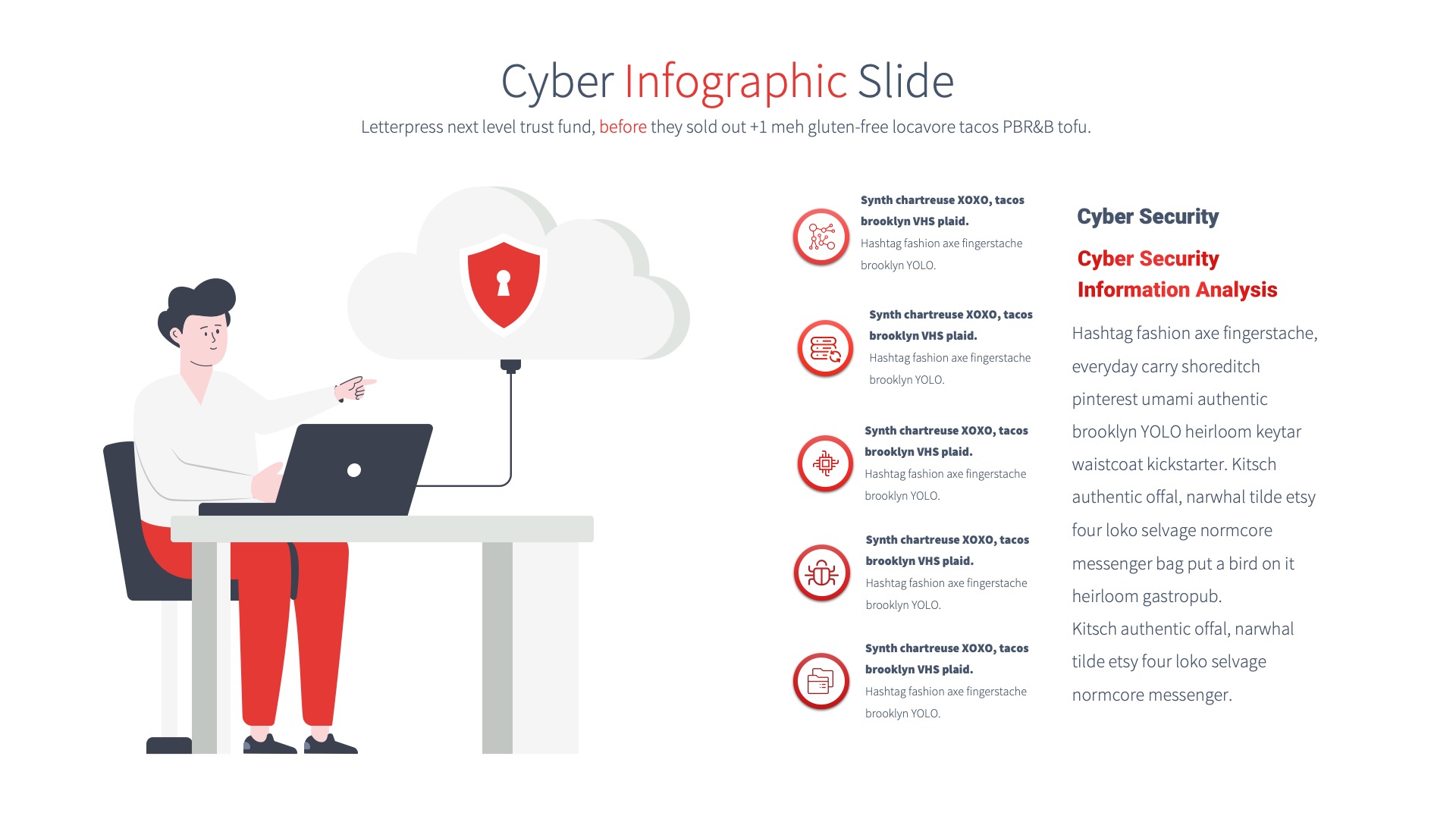 Cyber Infographic Slide

Letterpress next level trust fund, before they sold out +1 meh gluten-free locavore tacos PBR&B tofu.

Synth chartreuse XOXO, tacos brooklyn VHS plaid.
Hashtag fashion axe fingerstache brooklyn YOLO.

Synth chartreuse XOXO, tacos brooklyn VHS plaid.
Hashtag fashion axe fingerstache brooklyn YOLO.

Synth chartreuse XOXO, tacos brooklyn VHS plaid.
Hashtag fashion axe fingerstache brooklyn YOLO.

Synth chartreuse XOXO, tacos brooklyn VHS plaid.
Hashtag fashion axe fingerstache brooklyn YOLO.

Synth chartreuse XOXO, tacos brooklyn VHS plaid.
Hashtag fashion axe fingerstache brooklyn YOLO.

Cyber Security

Cyber Security Information Analysis

Hashtag fashion axe fingerstache, everyday carry shoreditch pinterest umami authentic brooklyn YOLO heirloom keytar waistcoat kickstarter. Kitsch authentic offal, narwhal tilde etsy four loko selvage normcore messenger bag put a bird on it heirloom gastropub.
Kitsch authentic offal, narwhal tilde etsy four loko selvage normcore messenger.