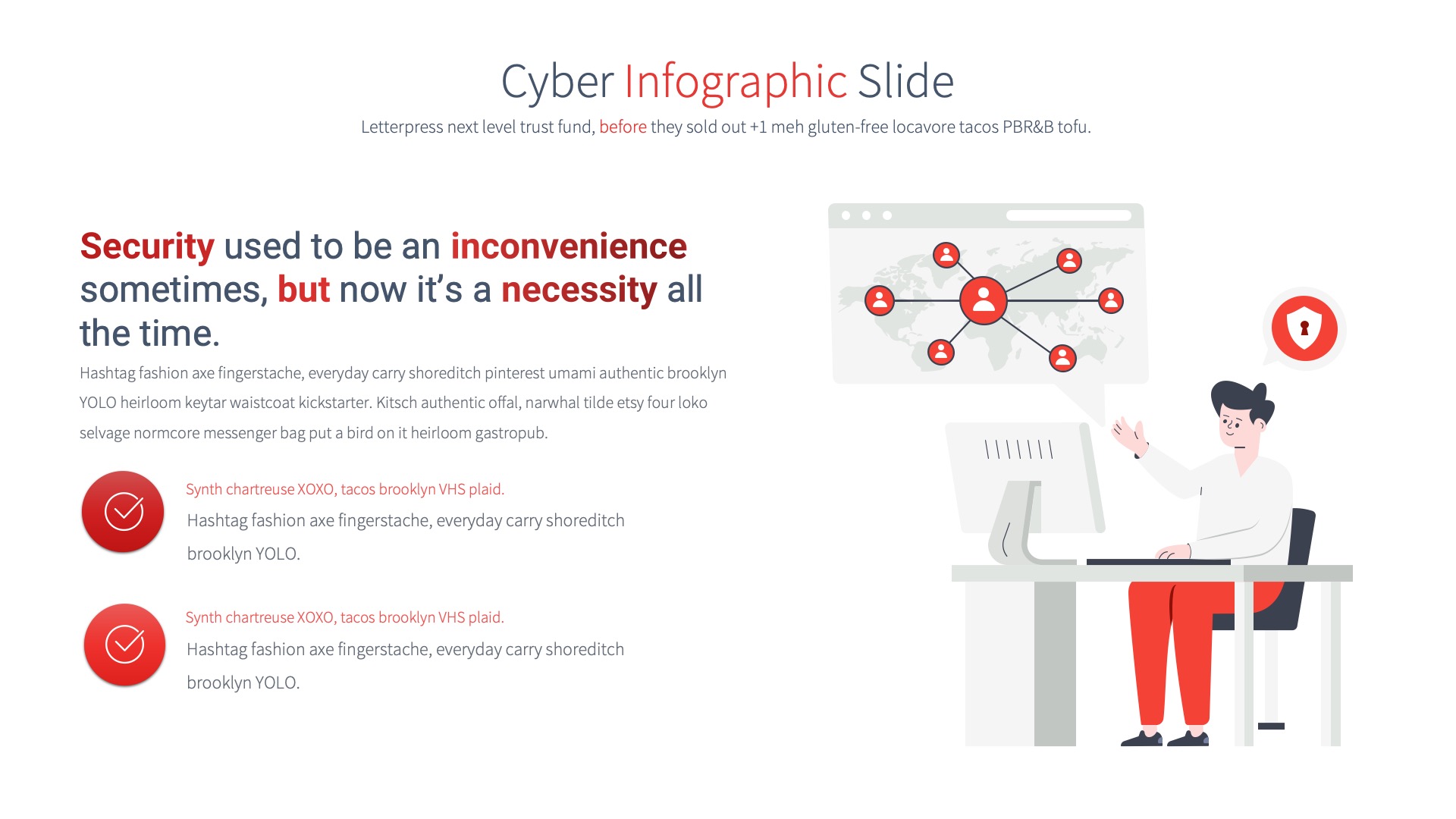 Cyber Infographic Slide

Letterpress next level trust fund, before they sold out +1 meh gluten-free locavore tacos PBR&B tofu.

Security used to be an inconvenience sometimes, but now it's a necessity all the time.

Hashtag fashion axe fingerstache, everyday carry shoreditch pinterest umami authentic brooklyn YOLO heirloom keytar waistcoat kickstarter. Kitsch authentic offal, narwhal tilde etsy four loko selvage normcore messenger bag put a bird on it heirloom gastropub.

Synth chartreuse XOXO, tacos brooklyn VHS plaid.

Hashtag fashion axe fingerstache, everyday carry shoreditch brooklyn YOLO.

Synth chartreuse XOXO, tacos brooklyn VHS plaid.

Hashtag fashion axe fingerstache, everyday carry shoreditch brooklyn YOLO.