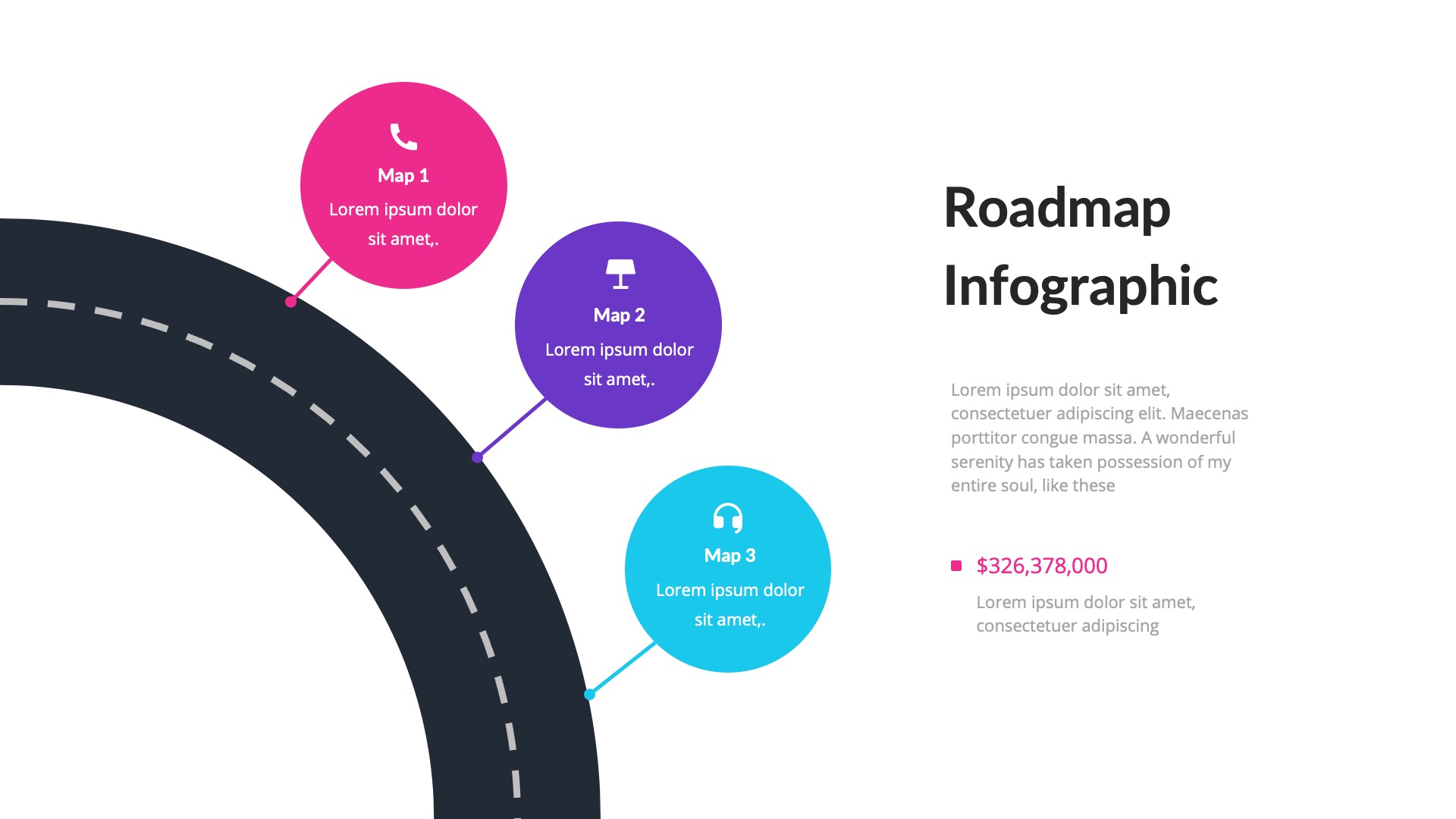 Map 1
Lorem ipsum dolor sit amet,.

Map 2
Lorem ipsum dolor sit amet,.

Map 3
Lorem ipsum dolor sit amet,.

Roadmap Infographic

Lorem ipsum dolor sit amet, consectetuer adipiscing elit. Maecenas porttitor congue massa. A wonderful serenity has taken possession of my entire soul, like these

$326,378,000

Lorem ipsum dolor sit amet, consectetuer adipiscing